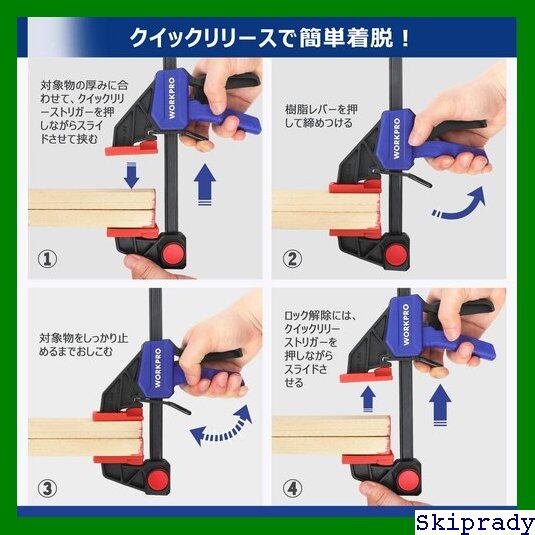 クイックリリースで簡単着脱！

対象物の厚みに合わせて、クイックリリーストリガーを押しながらスライドさせて挟む

WORKPRO

①

樹脂レバーを押して締めつける

WORKPRO

②

対象物をしっかり止めるまでおしこむ

WORKPRO

③

ロック解除には、クイックリリーストリガーを押しながらスライドさせる

WORKPRO

④

Skiprady