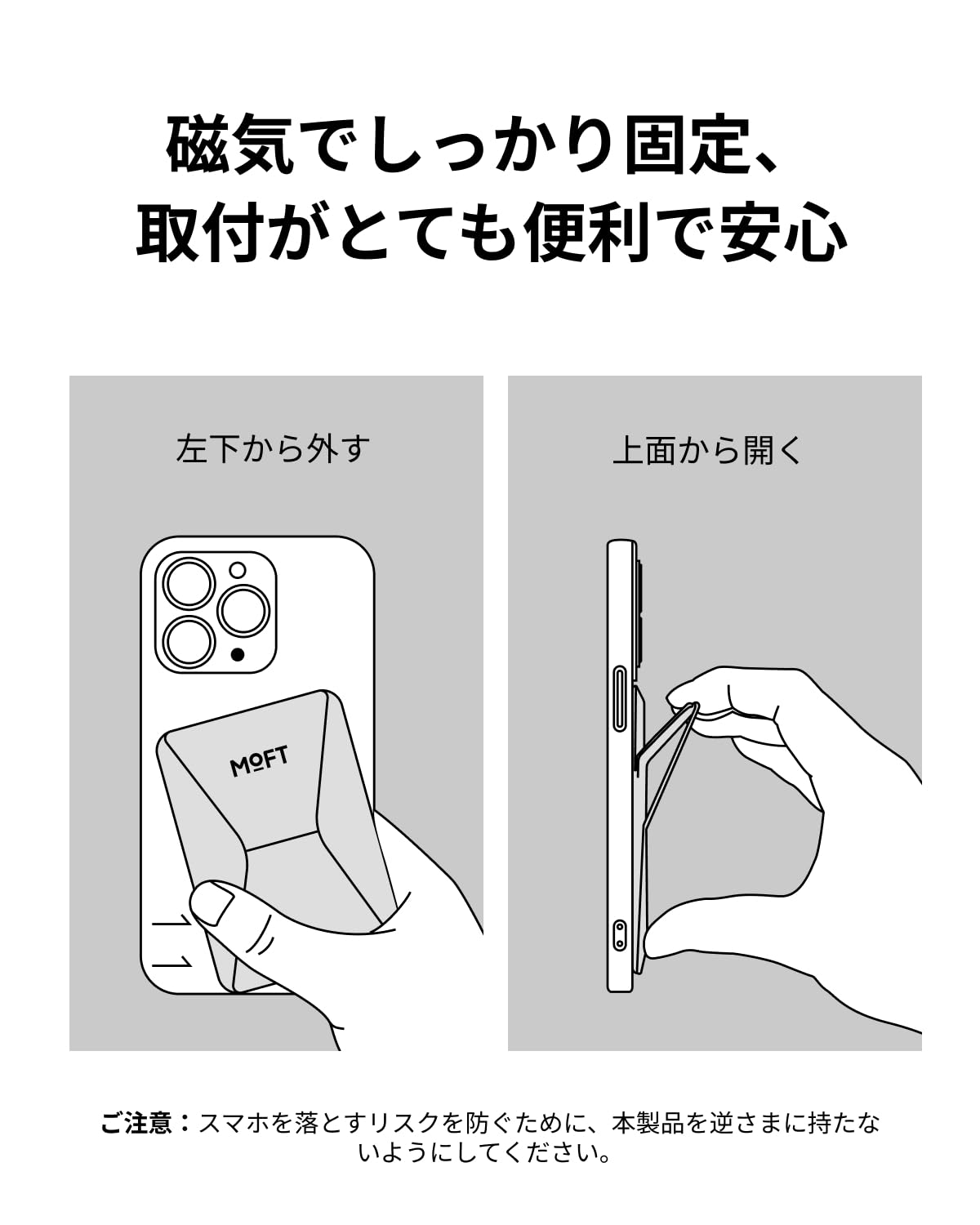 磁気でしっかり固定、
取付がとても便利で安心

左下から外す

MOFT

上面から開く

ご注意：スマホを落とすリスクを防ぐために、本製品を逆さまに持たないようにしてください。