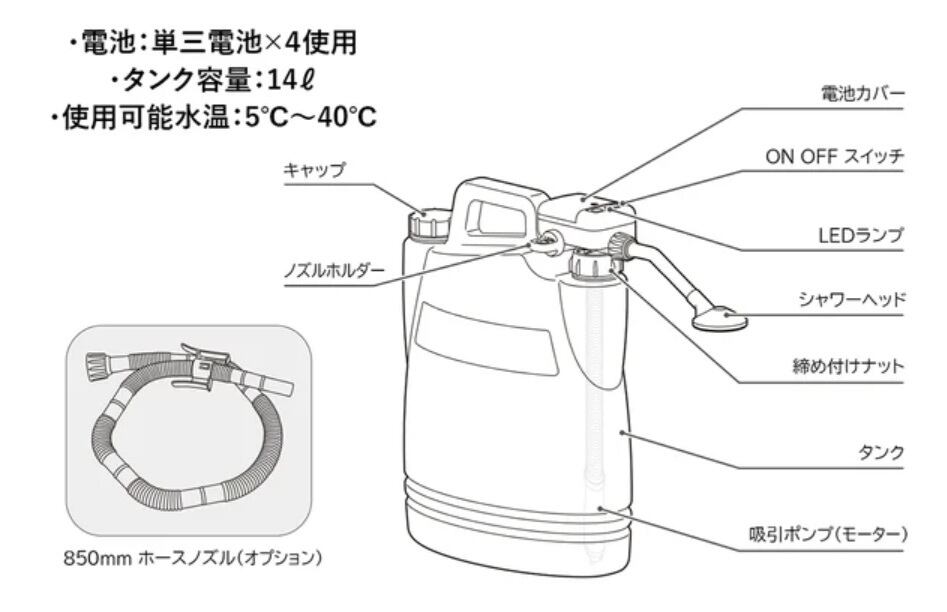 ・電池：単三電池×4使用
・タンク容量：14ℓ
・使用可能水温：5°C～40°C

キャップ
ノズルホルダー
電池カバー
ON OFF スイッチ
LEDランプ
シャワーヘッド
締め付けナット
タンク
吸引ポンプ（モーター）

850mm ホースノズル（オプション）