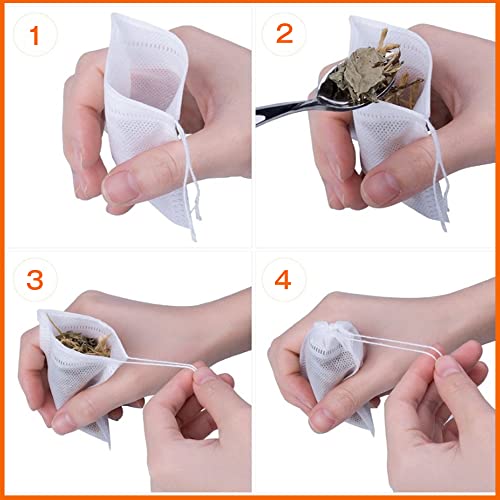 1

2

3

4