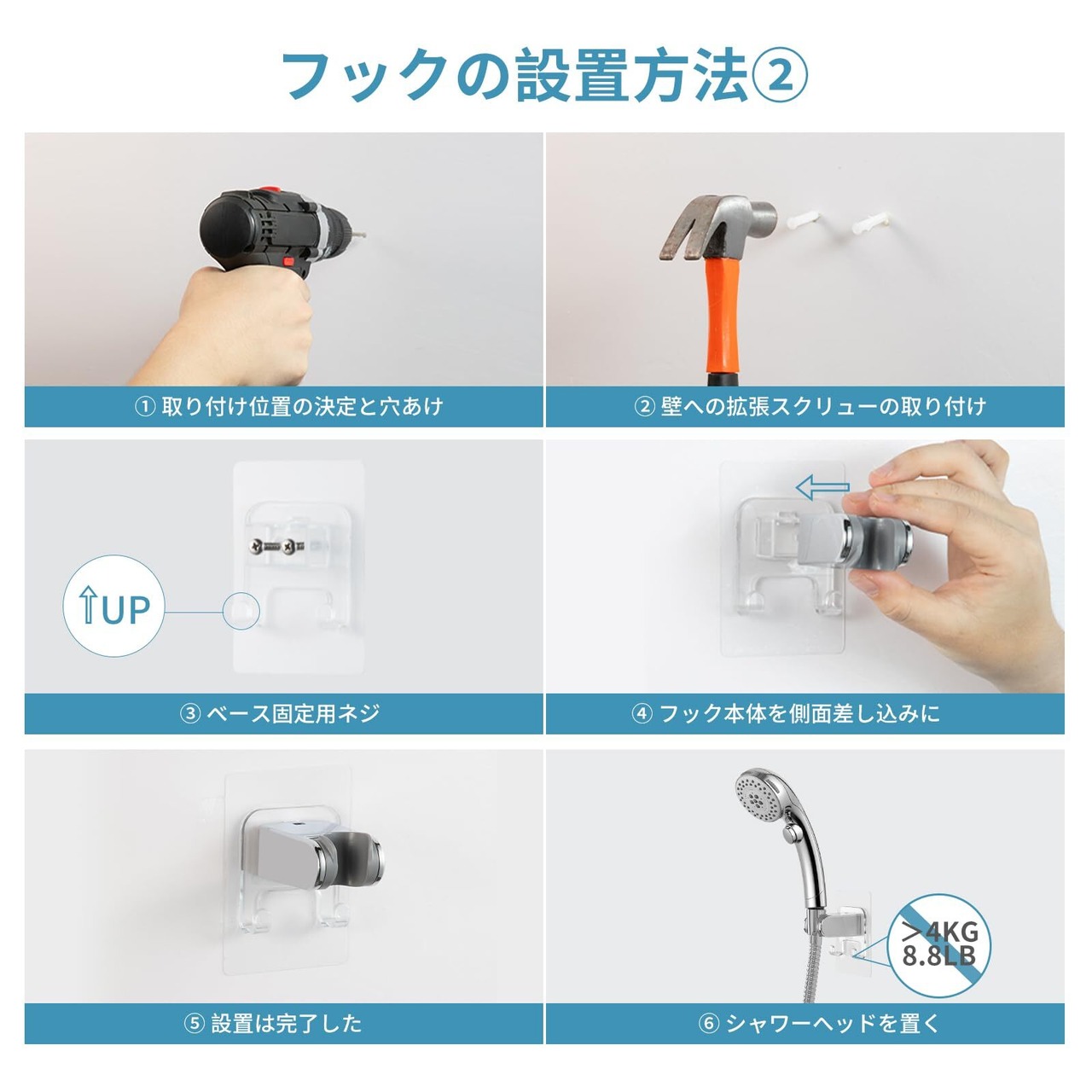 フックの設置方法②

① 取り付け位置の決定と穴あけ

② 壁への拡張スクリューの取り付け

↑UP

③ ベース固定用ネジ

④ フック本体を側面差し込みに

⑤ 設置は完了した

>4KG
8.8LB

⑥ シャワーヘッドを置く