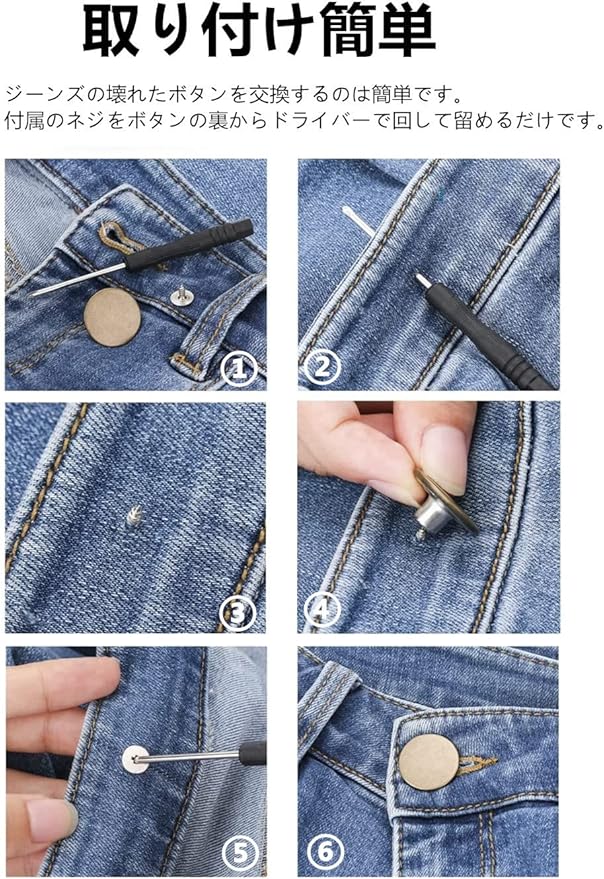 取り付け簡単

ジーンズの壊れたボタンを交換するのは簡単です。
付属のネジをボタンの裏からドライバーで回して留めるだけです。

①

②

③

④

⑤

⑥