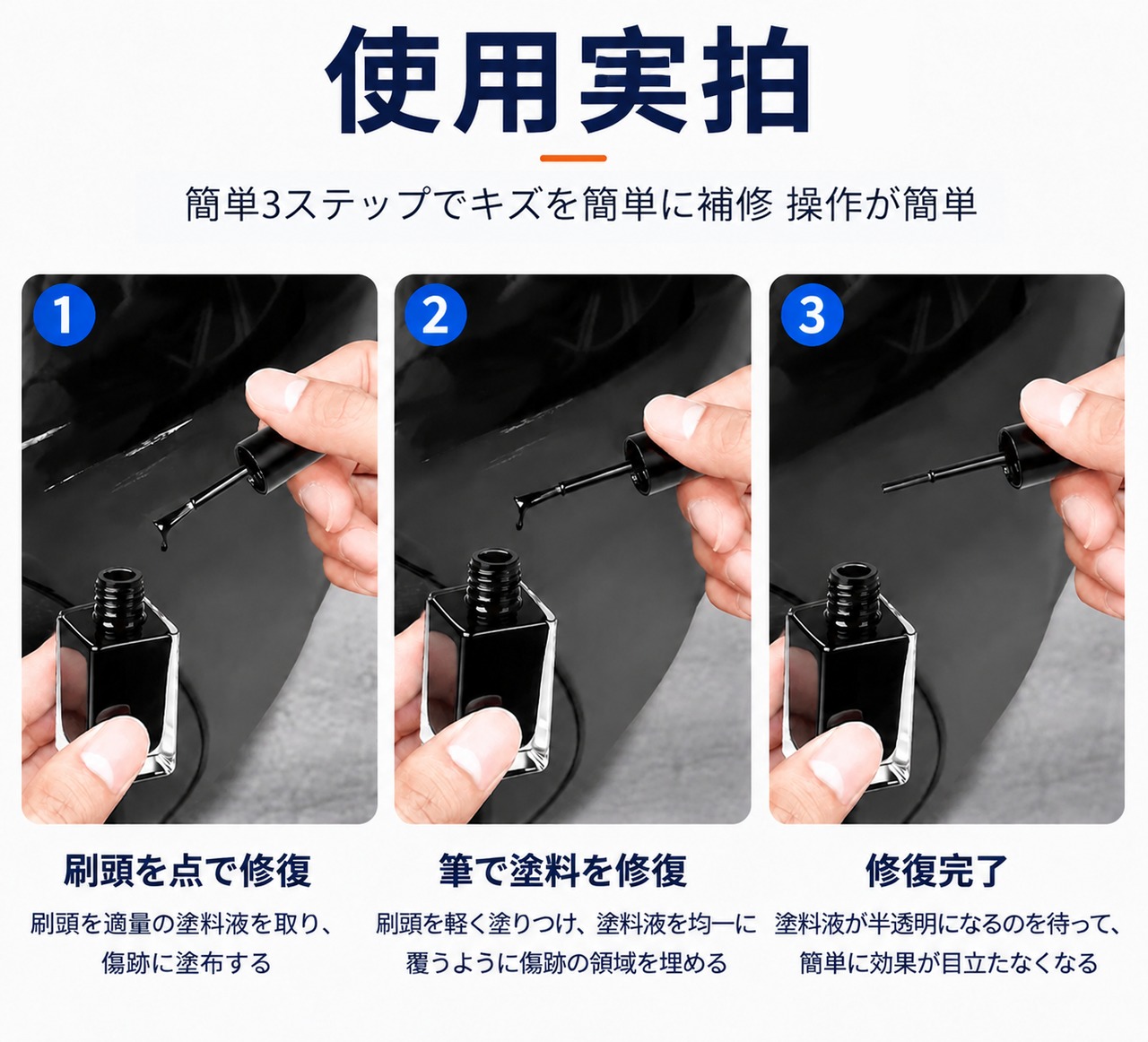 使用実拍

簡単3ステップでキズを簡単に補修 操作が簡単

1

2

3

刷頭を点で修復

刷頭を適量の塗料液を取り、傷跡に塗布する

筆で塗料を修復

刷頭を軽く塗りつけ、塗料液を均一に覆うように傷跡の領域を埋める

修復完了

塗料液が半透明になるのを待って、簡単に効果が目立たなくなる