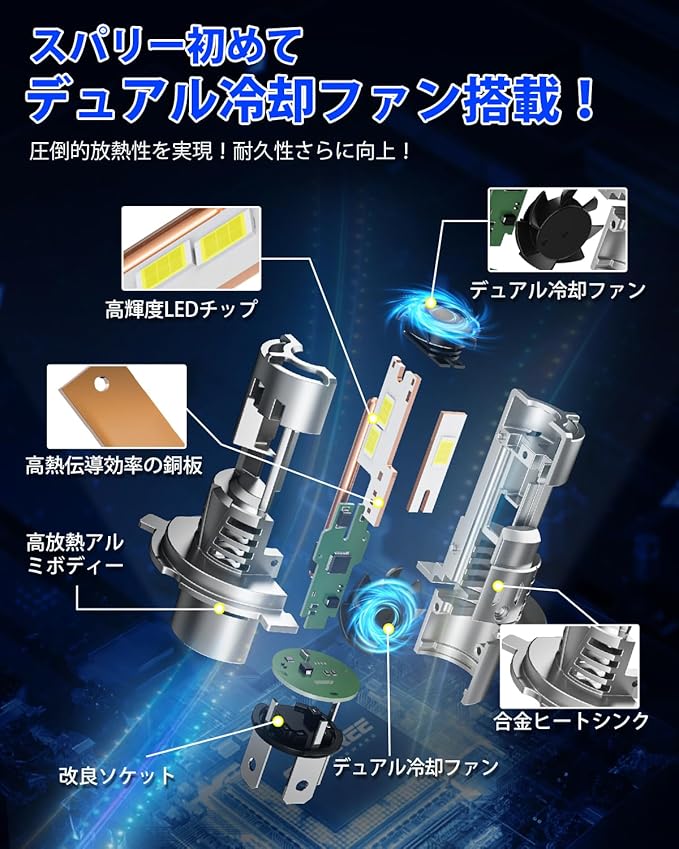 スパリー初めて
デュアル冷却ファン搭載！

圧倒的放熱性を実現！耐久性さらに向上！

高輝度LEDチップ

デュアル冷却ファン

高熱伝導効率の銅板

高放熱アルミボディー

合金ヒートシンク

改良ソケット

デュアル冷却ファン