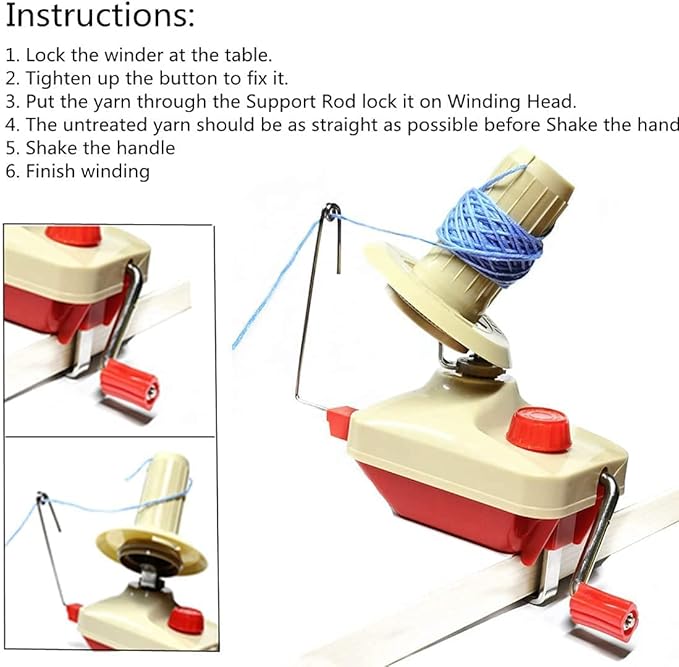 Instructions:

1. Lock the winder at the table.
2. Tighten up the button to fix it.
3. Put the yarn through the Support Rod lock it on Winding Head.
4. The untreated yarn should be as straight as possible before Shake the hand
5. Shake the handle
6. Finish winding