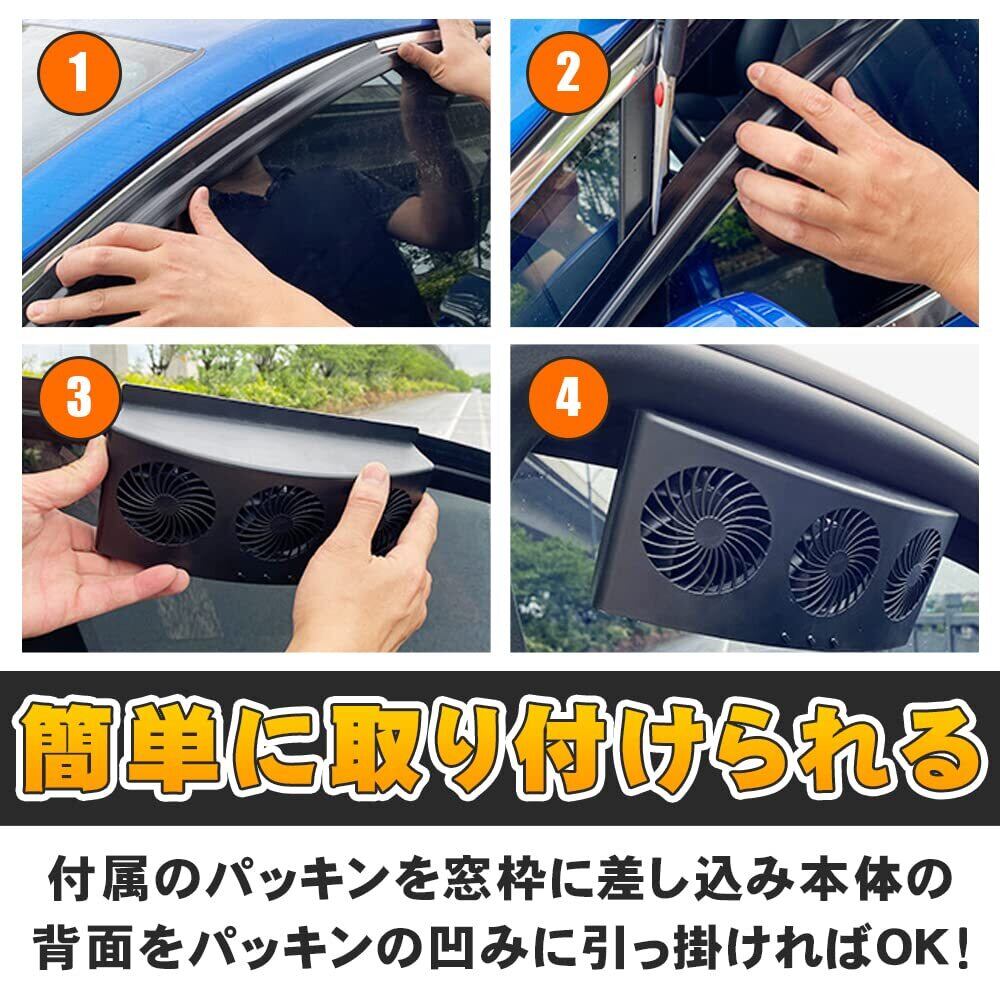 1

2

3

4

簡単に取り付けられる

付属のパッキンを窓枠に差し込み本体の背面をパッキンの凹みに引っ掛ければOK！