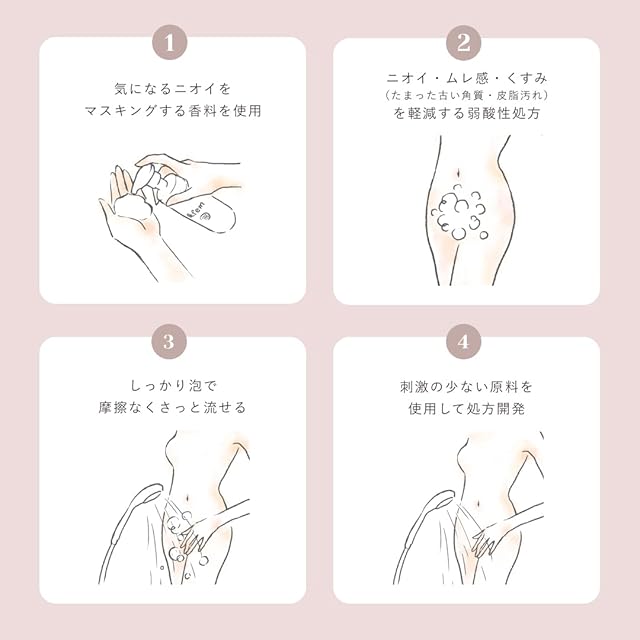 1

気になるニオイを
マスキングする香料を使用

&fem

2

ニオイ・ムレ感・くすみ
（たまった古い角質・皮脂汚れ）
を軽減する弱酸性処方

3

しっかり泡で
摩擦なくさっと流せる

4

刺激の少ない原料を
使用して処方開発