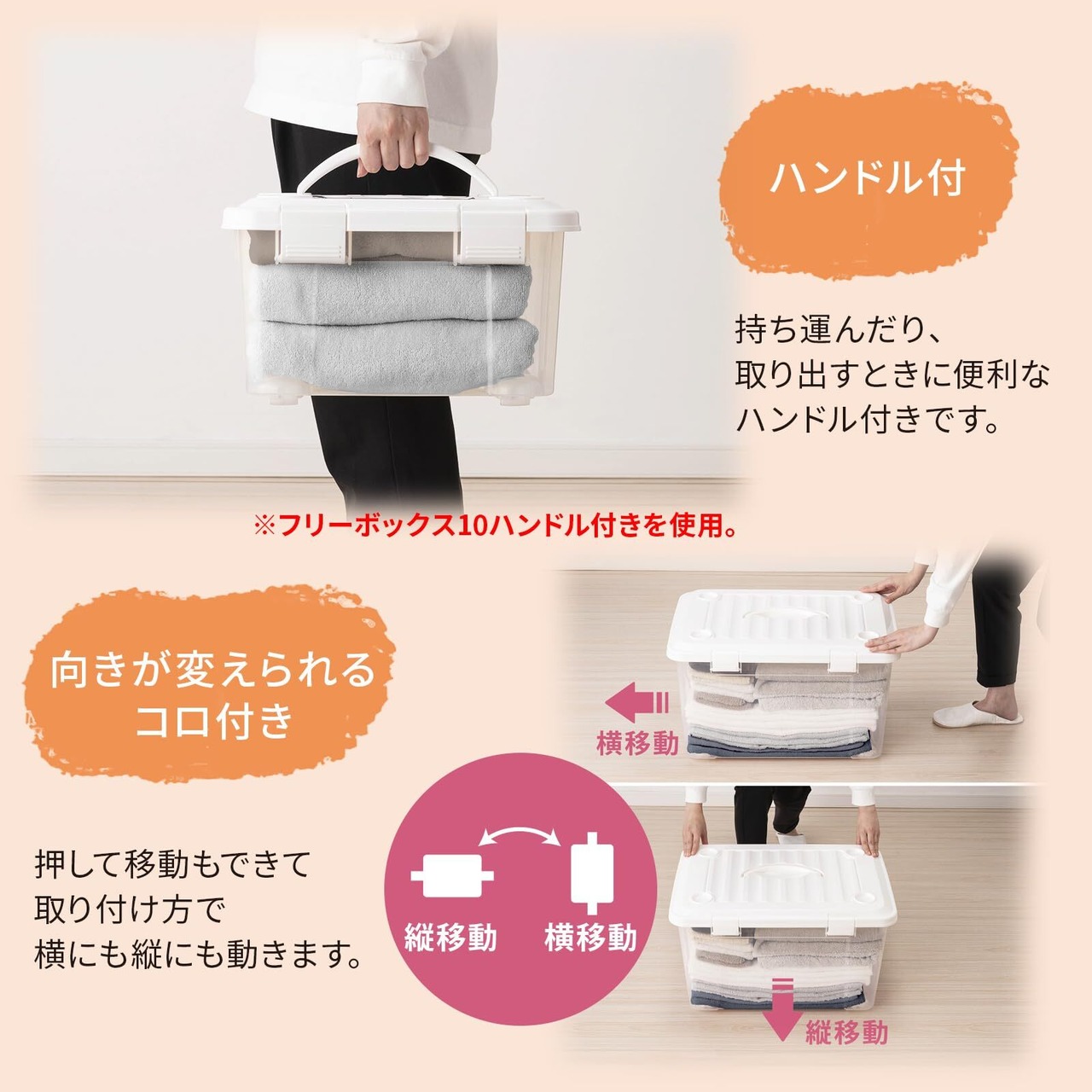 ハンドル付

持ち運んだり、
取り出すときに便利な
ハンドル付きです。

※フリーボックス10ハンドル付きを使用。

向きが変えられる
コロ付き

横移動

押して移動もできて
取り付け方で
横にも縦にも動きます。

縦移動　横移動

縦移動