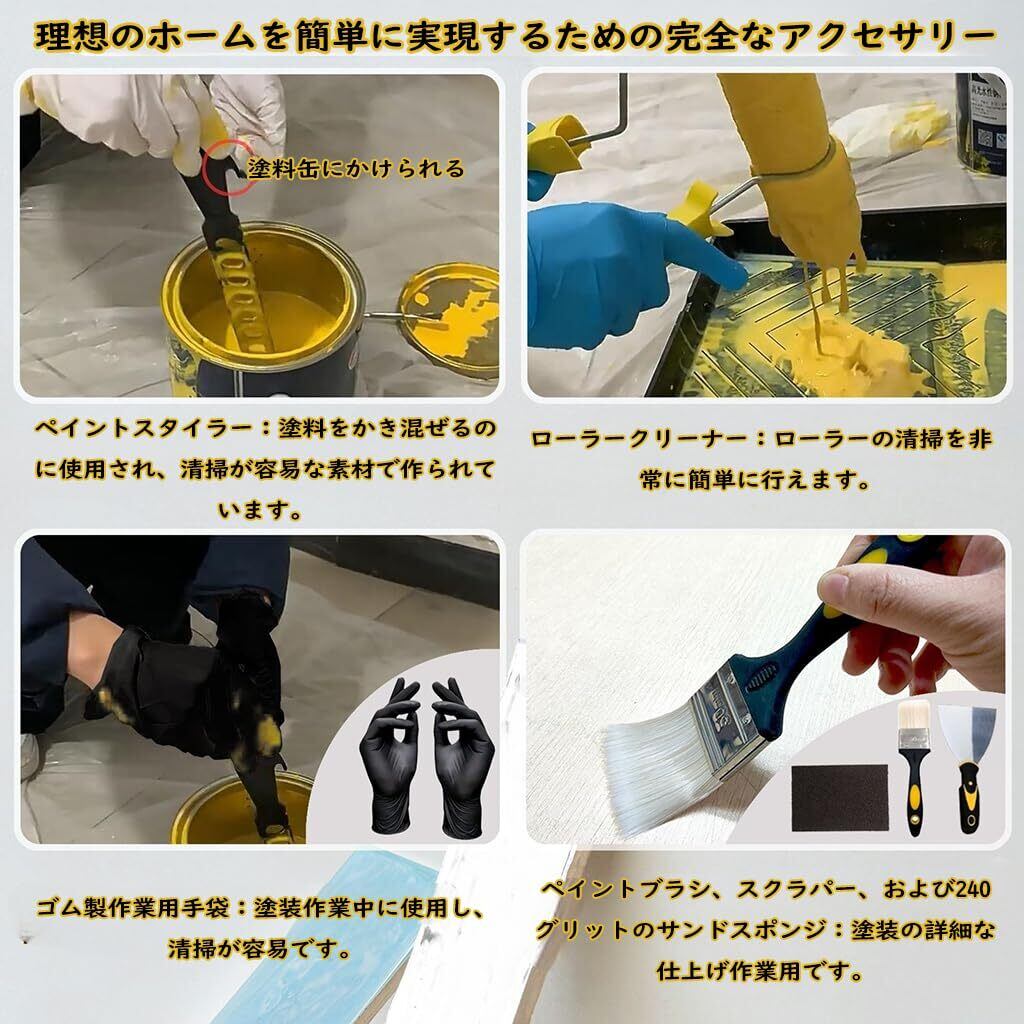 理想のホームを簡単に実現するための完全なアクセサリー

塗料缶にかけられる

ペイントスタイラー：塗料をかき混ぜるのに使用され、清掃が容易な素材で作られています。

ローラークリーナー：ローラーの清掃を非常に簡単に行えます。

ゴム製作業用手袋：塗装作業中に使用し、清掃が容易です。

ペイントブラシ、スクラパー、および240グリットのサンドスポンジ：塗装の詳細な仕上げ作業用です。