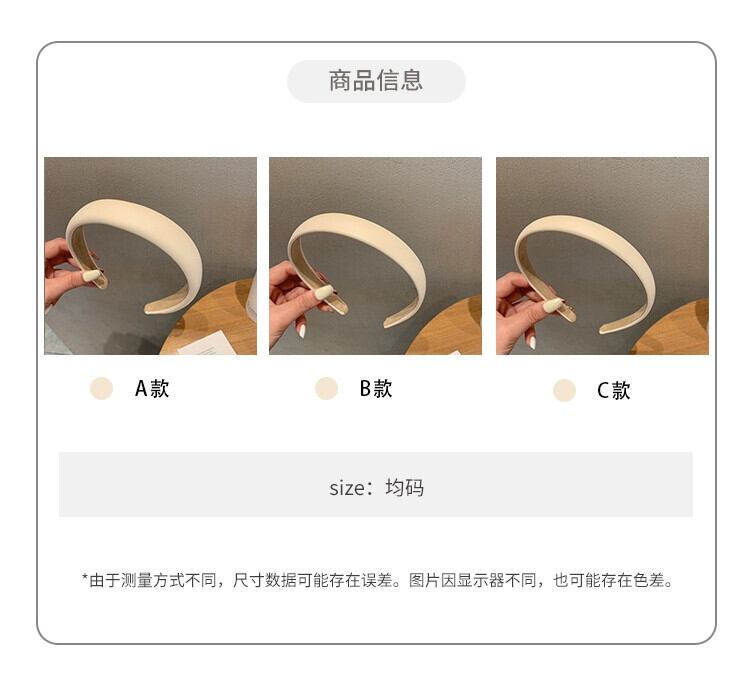 商品信息

A款

B款

C款

size：均码

*由于测量方式不同，尺寸数据可能存在误差。图片因显示器不同，也可能存在色差。