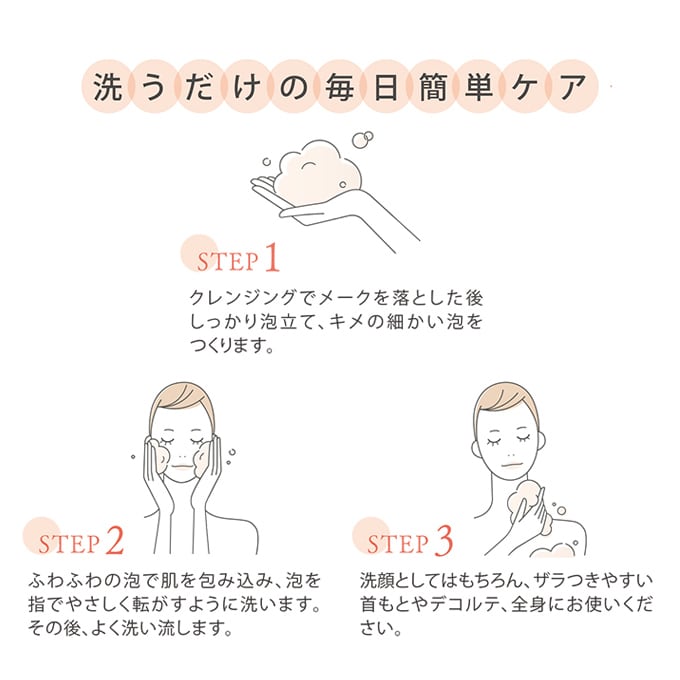 洗うだけの毎日簡単ケア

STEP 1

クレンジングでメークを落とした後しっかり泡立て、キメの細かい泡をつくります。

STEP 2

ふわふわの泡で肌を包み込み、泡を指でやさしく転がすように洗います。その後、よく洗い流します。

STEP 3

洗顔としてはもちろん、ザラつきやすい首もとやデコルテ、全身にお使いください。