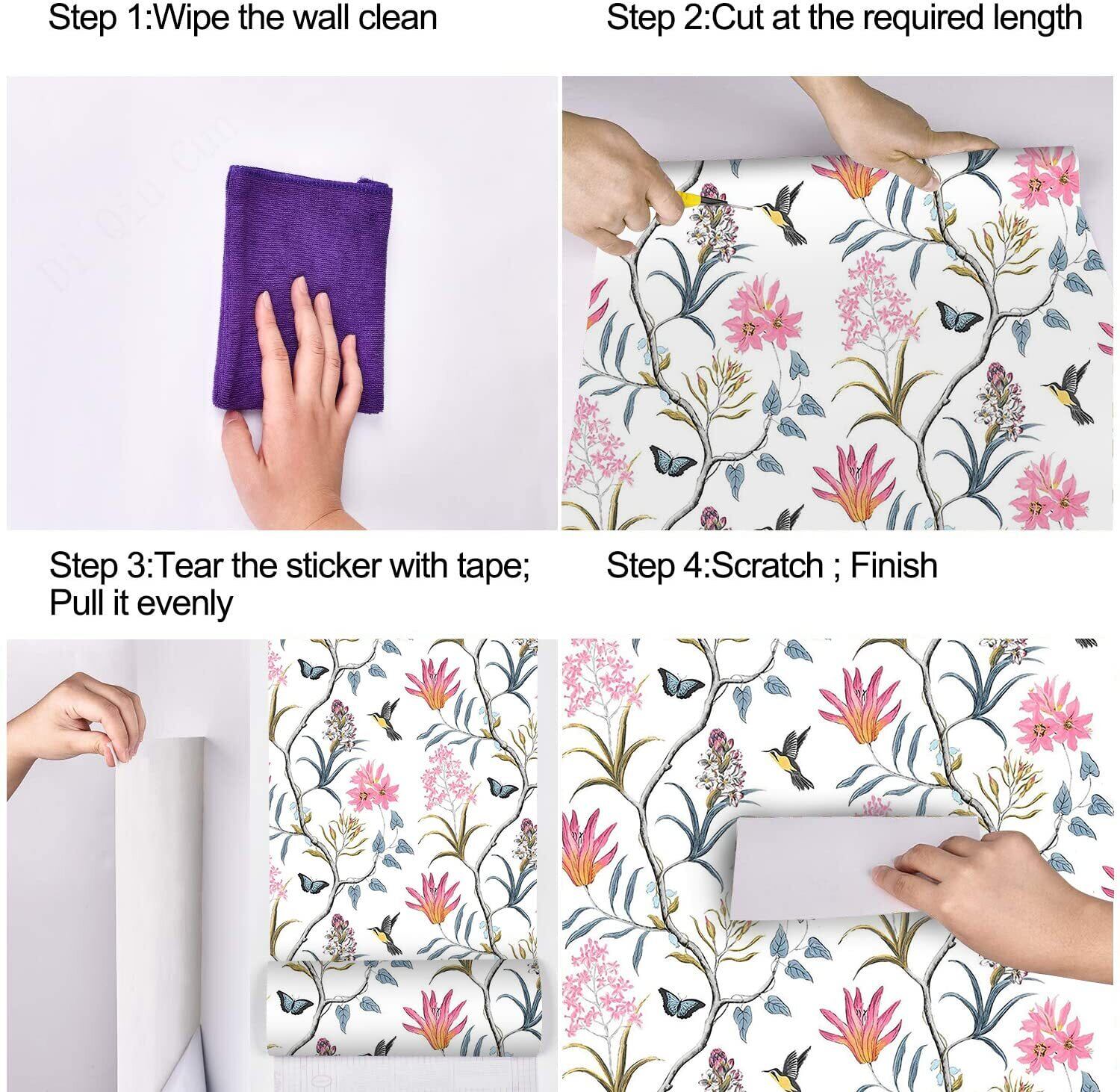 Step 1:Wipe the wall clean

Step 2:Cut at the required length

Step 3:Tear the sticker with tape; Pull it evenly

Step 4:Scratch ; Finish