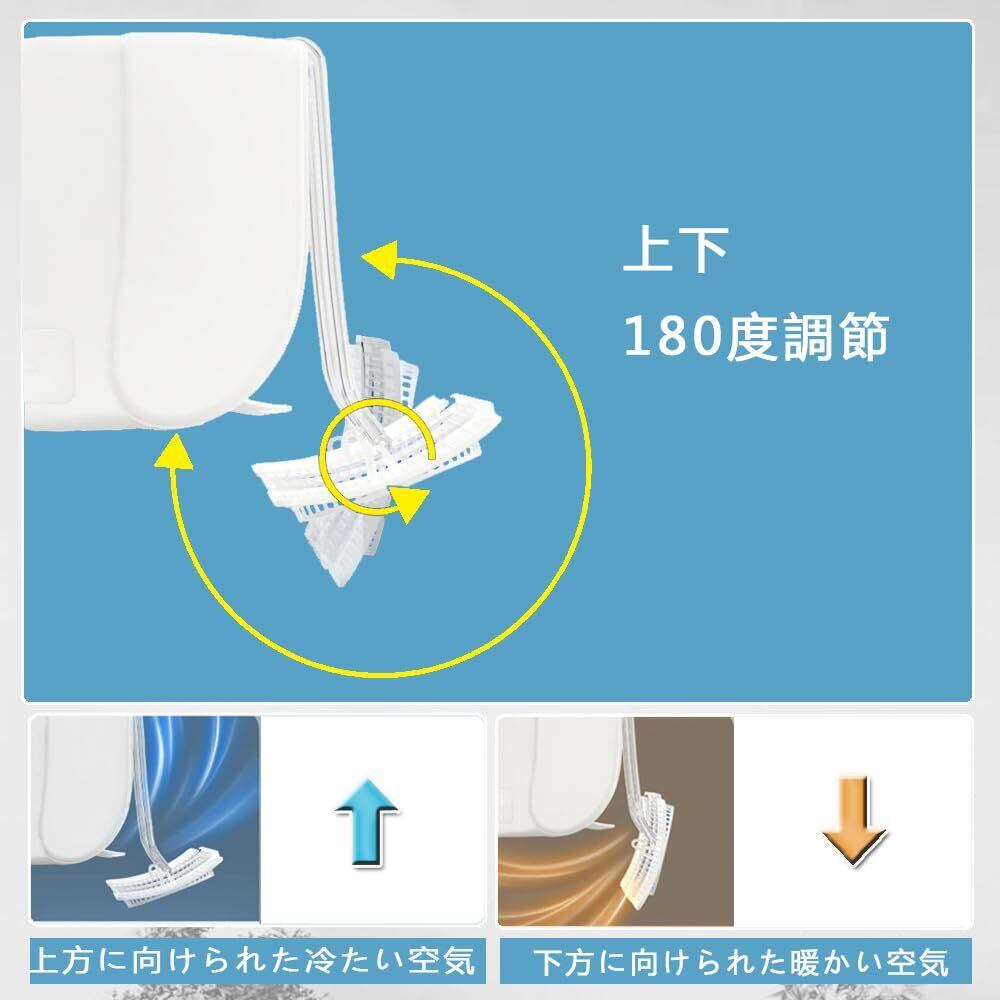 上下
180度調節

上方に向けられた冷たい空気

下方に向けられた暖かい空気