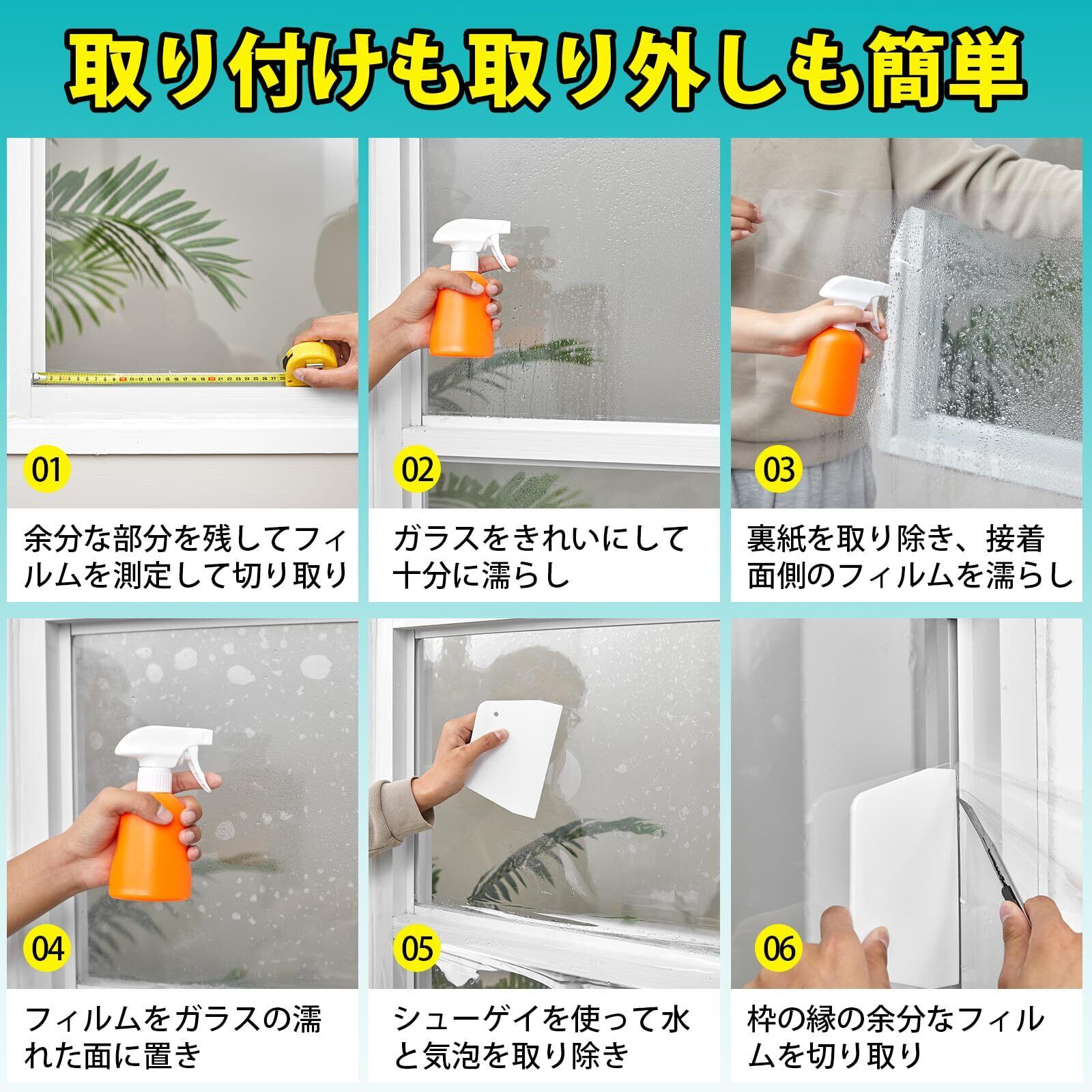 取り付けも取り外しも簡単

01

余分な部分を残してフィルムを測定して切り取り

02

ガラスをきれいにして十分に濡らし

03

裏紙を取り除き、接着面側のフィルムを濡らし

04

フィルムをガラスの濡れた面に置き

05

シューゲイを使って水と気泡を取り除き

06

枠の縁の余分なフィルムを切り取り