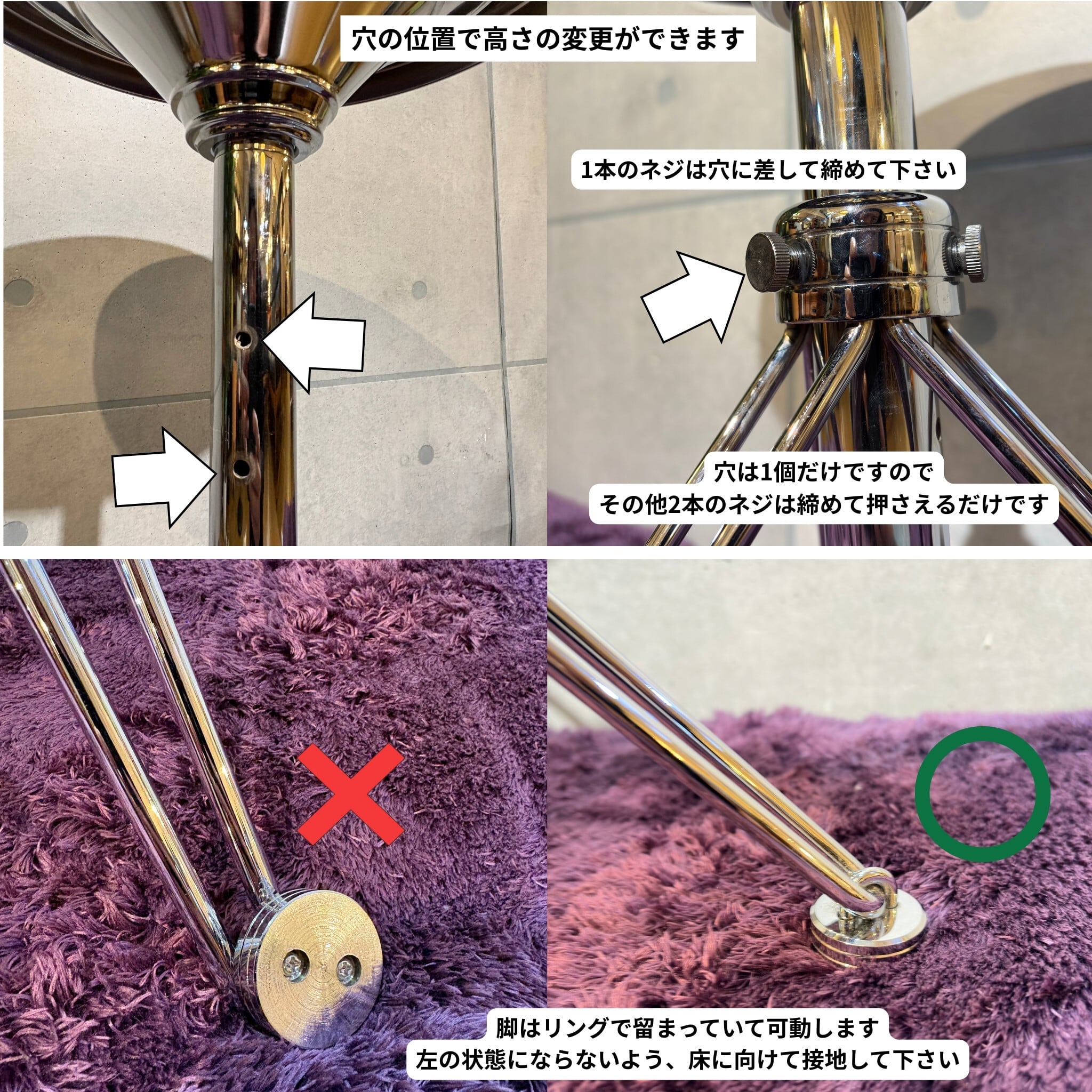 穴の位置で高さの変更ができます

1本のネジは穴に差して締めて下さい

穴は1個だけですので
その他2本のネジは締めて押さえるだけです

脚はリングで留まっていて可動します
左の状態にならないよう、床に向けて接地して下さい