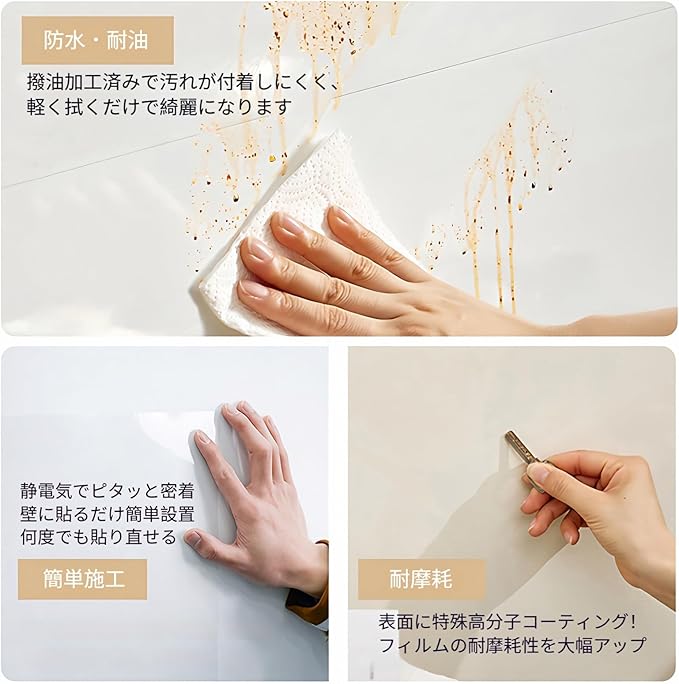 防水・耐油

撥油加工済みで汚れが付着しにくく、軽く拭くだけで綺麗になります

静電気でピタッと密着
壁に貼るだけ簡単設置
何度でも貼り直せる

簡単施工

耐摩耗

表面に特殊高分子コーティング!
フィルムの耐摩耗性を大幅アップ