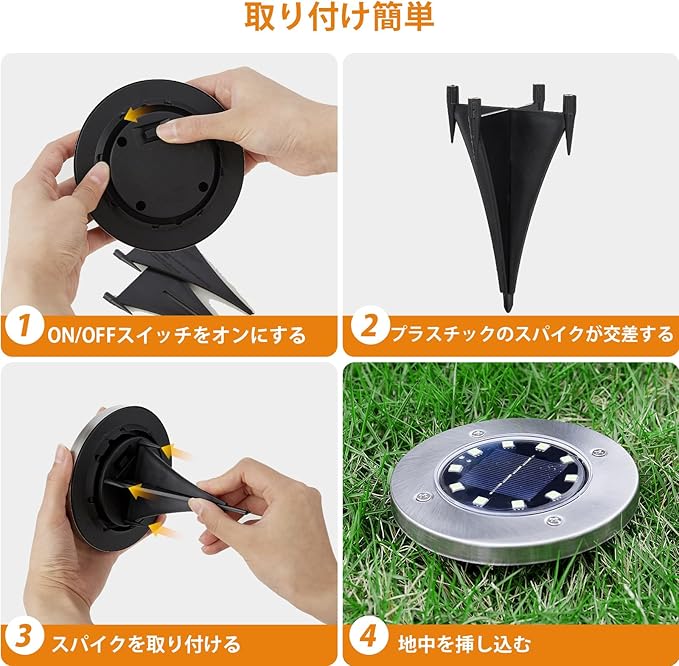 取り付け簡単

1 ON/OFFスイッチをオンにする

2 プラスチックのスパイクが交差する

3 スパイクを取り付ける

4 地中を挿し込む