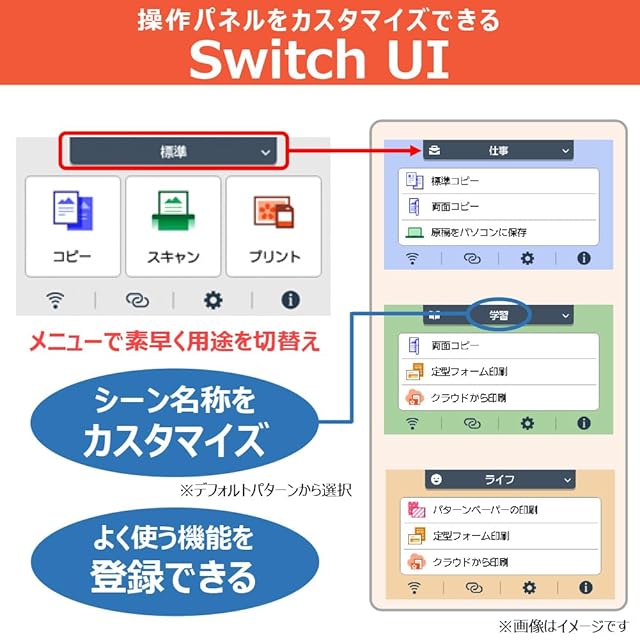 操作パネルをカスタマイズできる
Switch UI

標準

コピー

スキャン

プリント

メニューで素早く用途を切替え

シーン名称をカスタマイズ

※デフォルトパターンから選択

よく使う機能を登録できる

仕事

標準コピー

両面コピー

原稿をパソコンに保存

学習

両面コピー

定型フォーム印刷

クラウドから印刷

ライフ

パターンペーパーの印刷

定型フォーム印刷

クラウドから印刷

※画像はイメージです