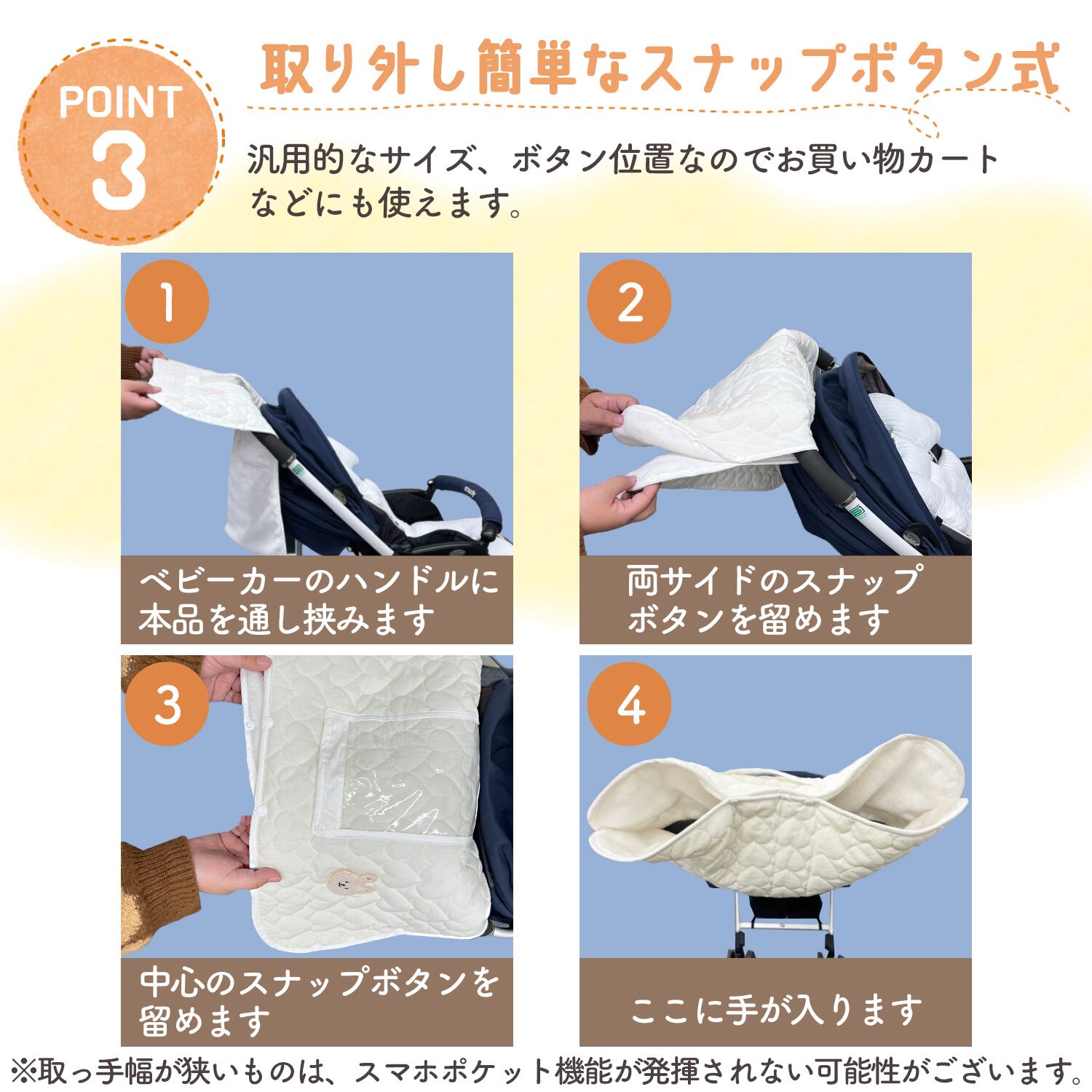 POINT 3

取り外し簡単なスナップボタン式

汎用的なサイズ、ボタン位置なのでお買い物カートなどにも使えます。

1

ベビーカーのハンドルに本品を通し挟みます

2

両サイドのスナップボタンを留めます

3

中心のスナップボタンを留めます

4

ここに手が入ります

※取っ手幅が狭いものは、スマホポケット機能が発揮されない可能性がございます。