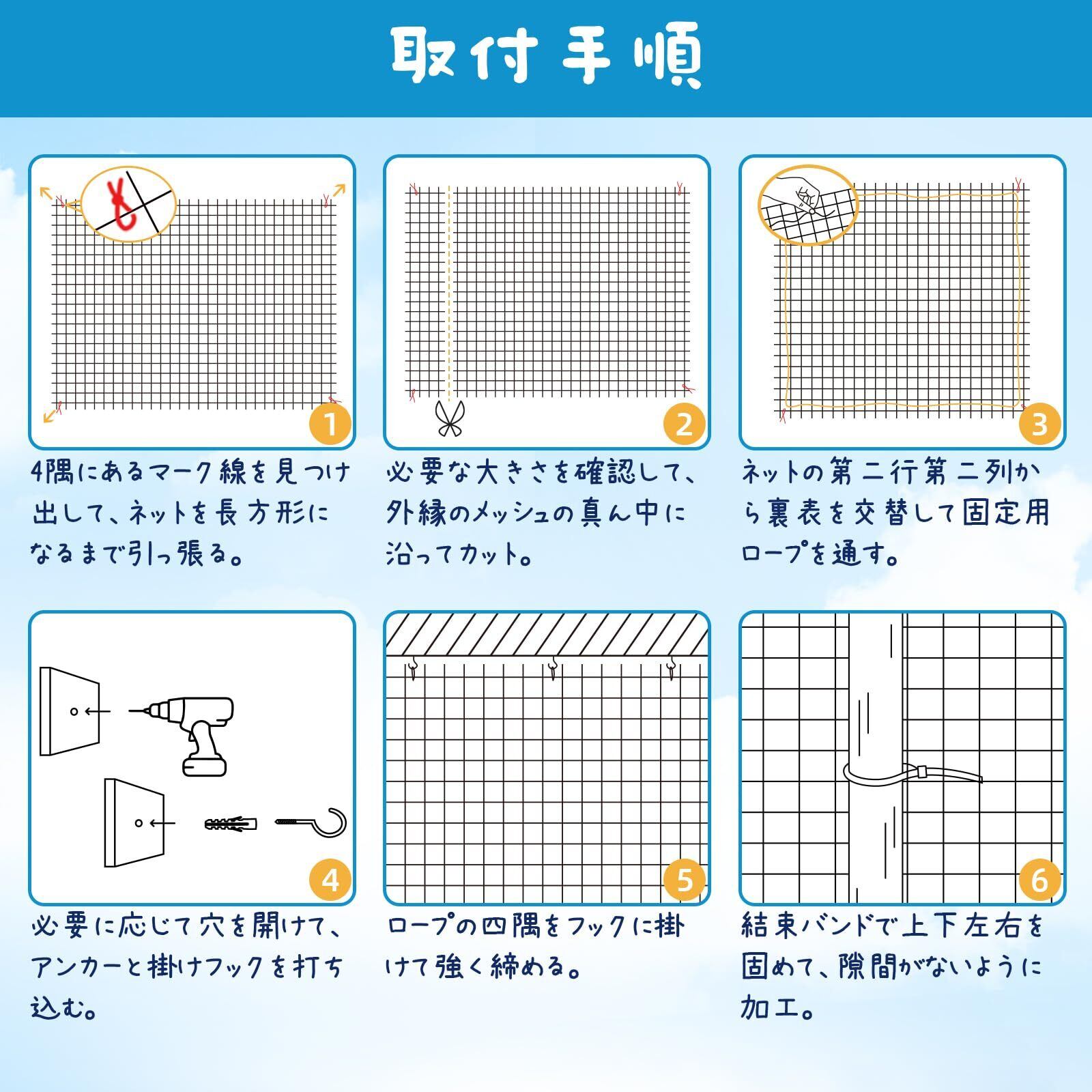 取付手順

1

4隅にあるマーク線を見つけ出して、ネットを長方形になるまで引っ張る。

2

必要な大きさを確認して、外縁のメッシュの真ん中に沿ってカット。

3

ネットの第二行第二列から裏表を交替して固定用ロープを通す。

4

必要に応じて穴を開けて、アンカーと掛けフックを打ち込む。

5

ロープの四隅をフックに掛けて強く締める。

6

結束バンドで上下左右を固めて、隙間がないように加工。