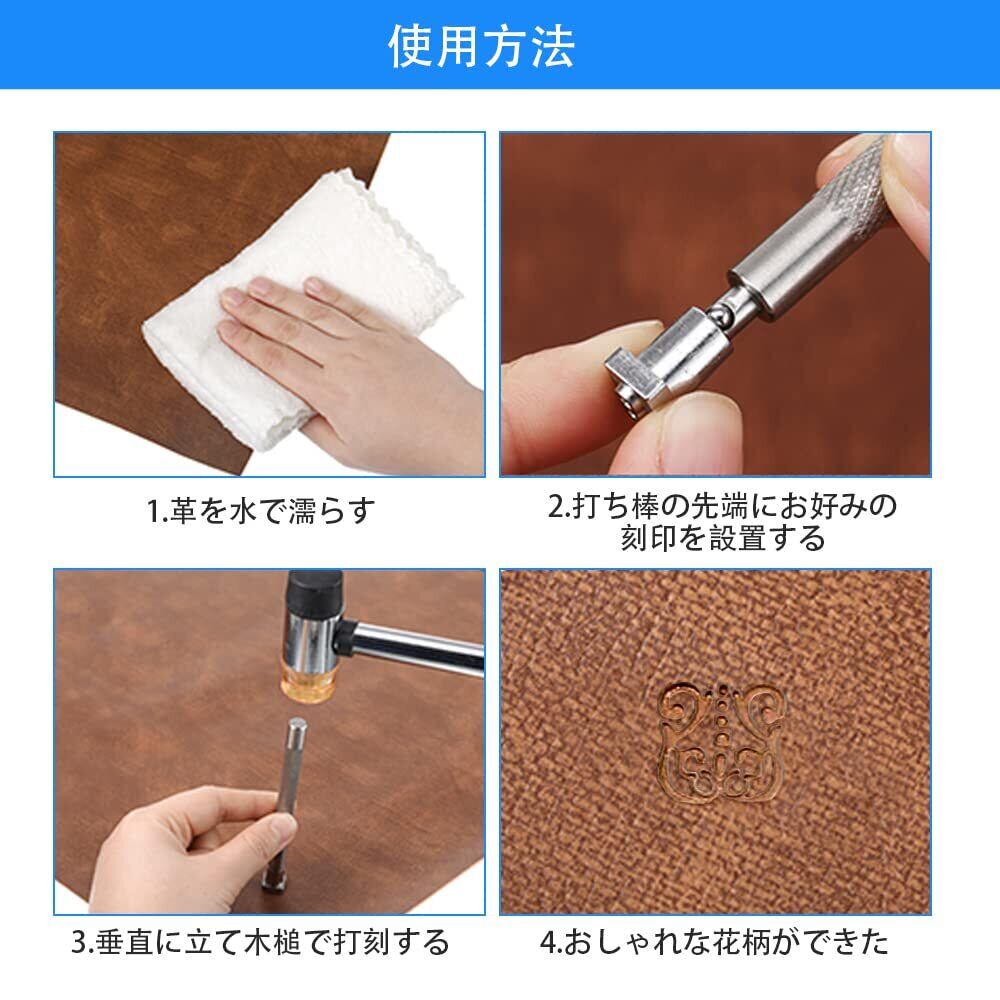 使用方法

1.革を水で濡らす

2.打ち棒の先端にお好みの刻印を設置する

3.垂直に立て木槌で打刻する

4.おしゃれな花柄ができた