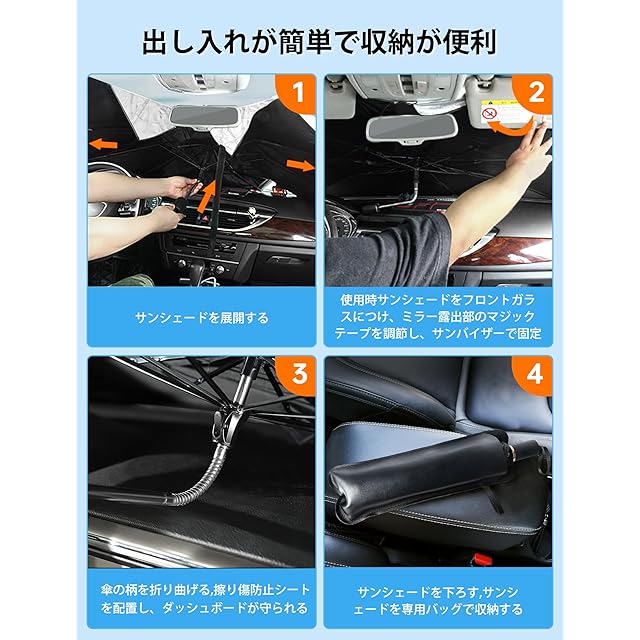 出し入れが簡単で収納が便利

1

サンシェードを展開する

2

使用時サンシェードをフロントガラスにつけ、ミラー露出部のマジックテープを調節し、サンバイザーで固定

3

傘の柄を折り曲げる,擦り傷防止シートを配置し、ダッシュボードが守られる

4

サンシェードを下ろす,サンシェードを専用バッグで収納する