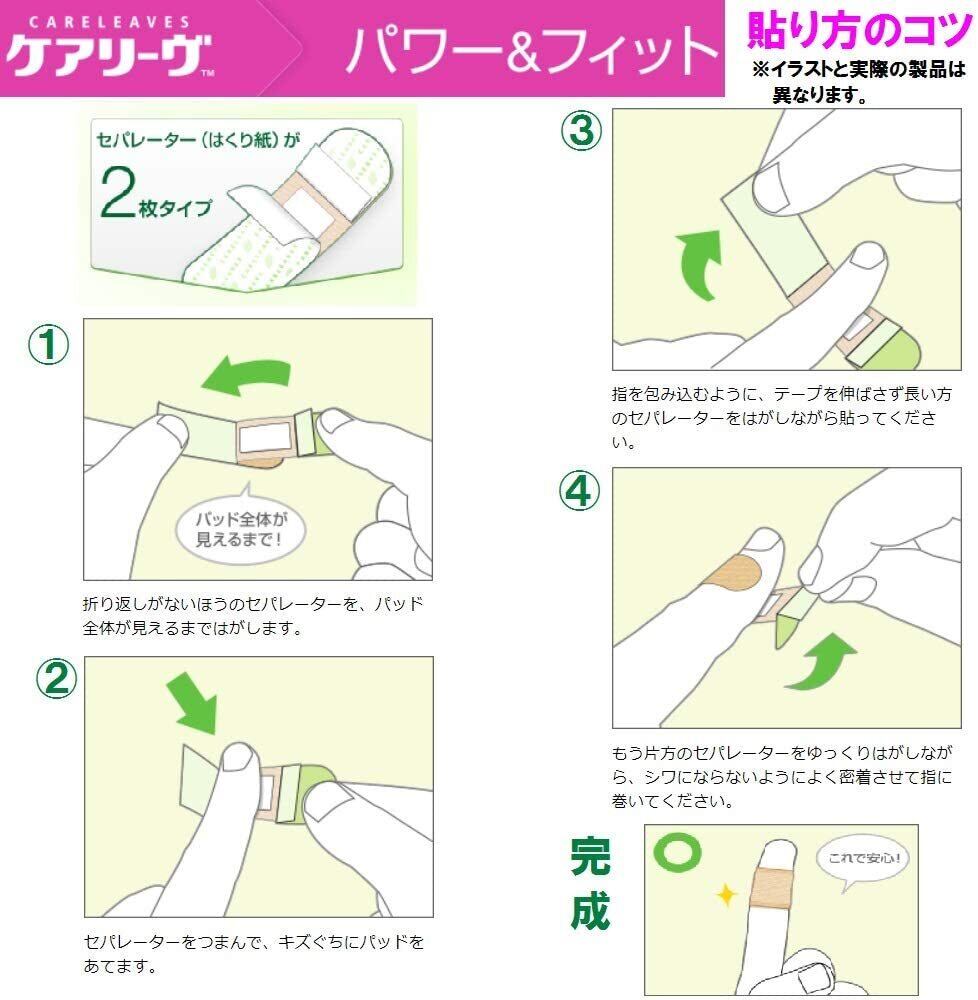 CARELEAVES
ケアリーヴ™

パワー&フィット

貼り方のコツ
※イラストと実際の製品は異なります。

セパレーター（はくり紙）が
2枚タイプ

①

パッド全体が見えるまで！

折り返しがないほうのセパレーターを、パッド全体が見えるまではがします。

②

セパレーターをつまんで、キズぐちにパッドをあてます。

③

指を包み込むように、テープを伸ばさず長い方のセパレーターをはがしながら貼ってください。

④

もう片方のセパレーターをゆっくりはがしながら、シワにならないようによく密着させて指に巻いてください。

完成

これで安心！