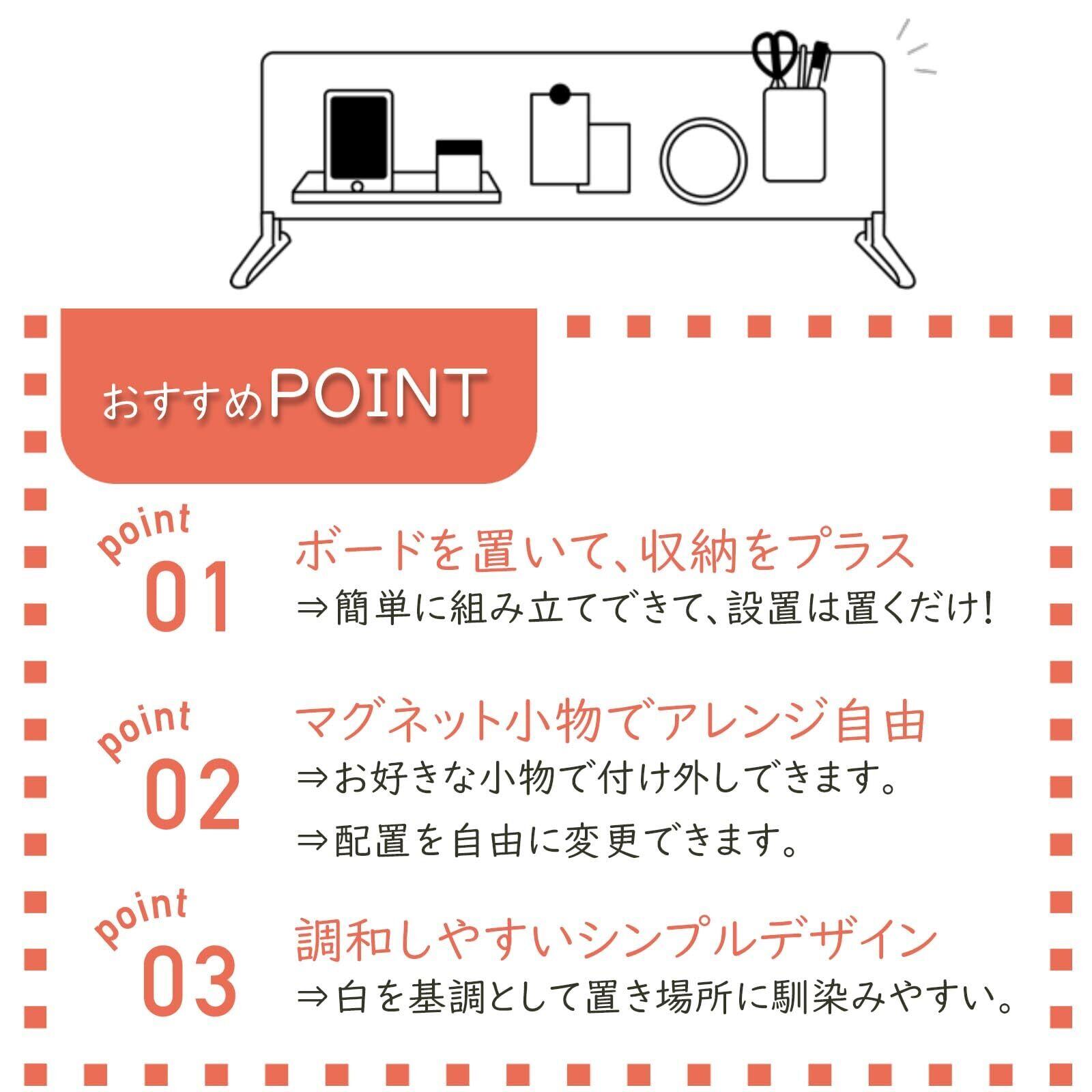 おすすめPOINT

point 01
ボードを置いて、収納をプラス
⇒簡単に組み立てできて、設置は置くだけ!

point 02
マグネット小物でアレンジ自由
⇒お好きな小物で付け外しできます。
⇒配置を自由に変更できます。

point 03
調和しやすいシンプルデザイン
⇒白を基調として置き場所に馴染みやすい。