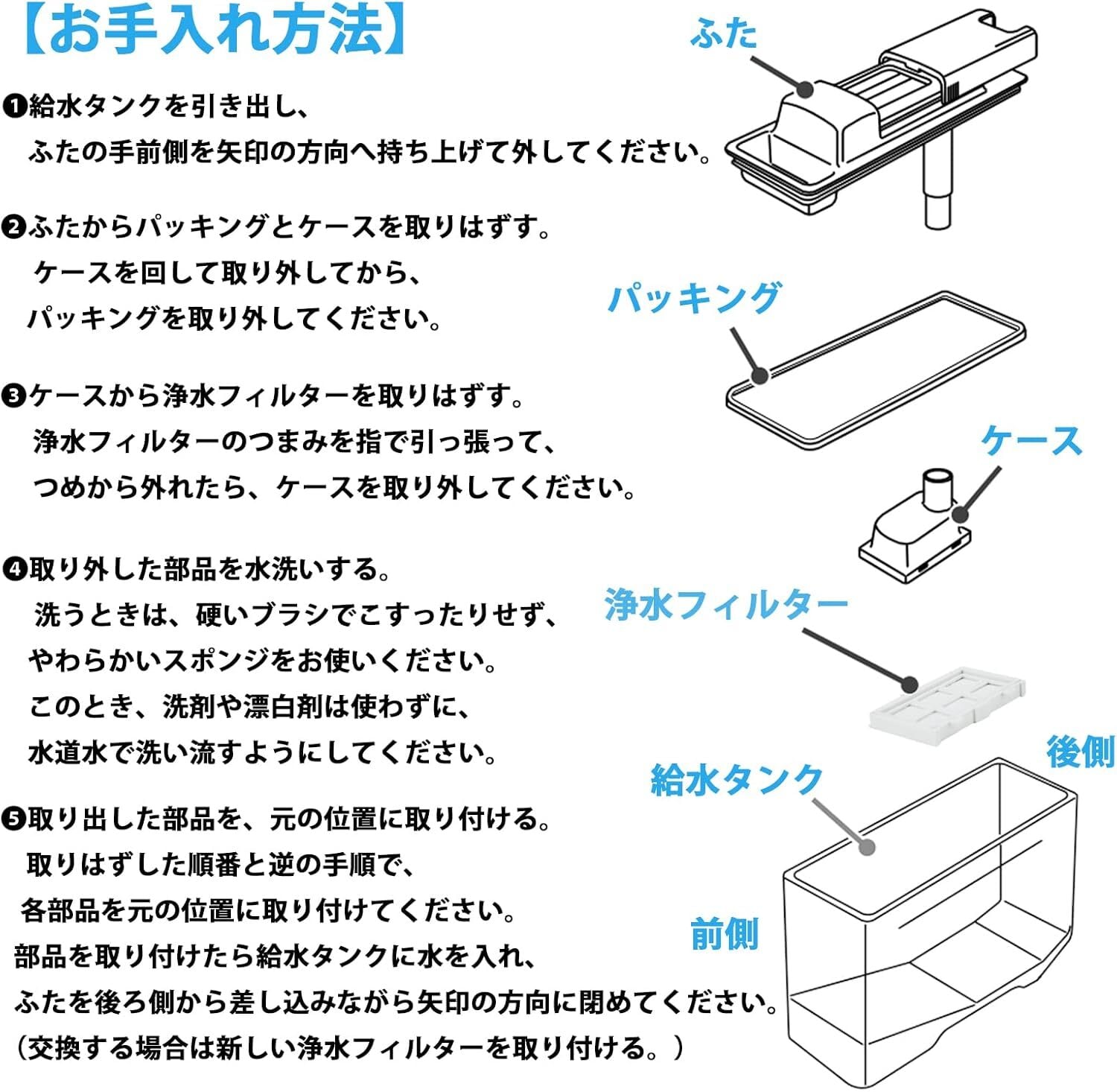 【お手入れ方法】

❶給水タンクを引き出し、
ふたの手前側を矢印の方向へ持ち上げて外してください。

❷ふたからパッキングとケースを取りはずす。
ケースを回して取り外してから、
パッキングを取り外してください。

❸ケースから浄水フィルターを取りはずす。
浄水フィルターのつまみを指で引っ張って、
つめから外れたら、ケースを取り外してください。

❹取り外した部品を水洗いする。
洗うときは、硬いブラシでこすったりせず、
やわらかいスポンジをお使いください。
このとき、洗剤や漂白剤は使わずに、
水道水で洗い流すようにしてください。

❺取り出した部品を、元の位置に取り付ける。
取りはずした順番と逆の手順で、
各部品を元の位置に取り付けてください。
部品を取り付けたら給水タンクに水を入れ、
ふたを後ろ側から差し込みながら矢印の方向に閉めてください。
（交換する場合は新しい浄水フィルターを取り付ける。）

ふた

パッキング

ケース

浄水フィルター

後側

給水タンク

前側