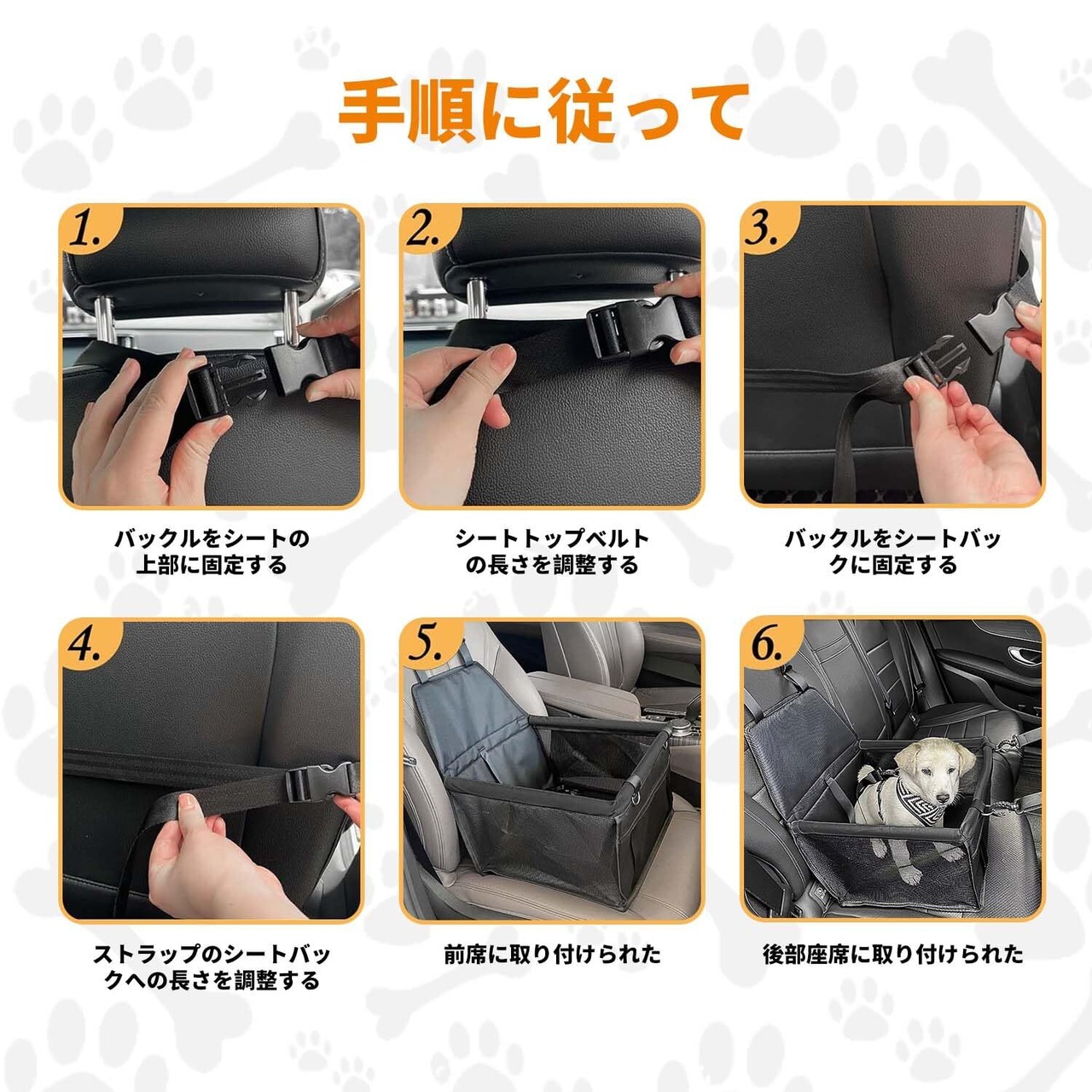 手順に従って

1.

バックルをシートの上部に固定する

2.

シートトップベルトの長さを調整する

3.

バックルをシートバックに固定する

4.

ストラップのシートバックへの長さを調整する

5.

前席に取り付けられた

6.

後部座席に取り付けられた