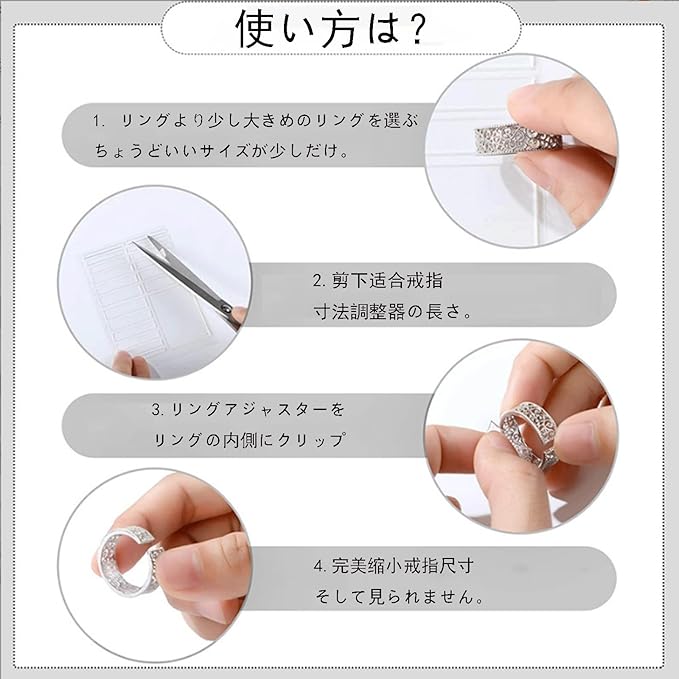 使い方は？

1. リングより少し大きめのリングを選ぶ
ちょうどいいサイズが少しだけ。

2. 剪下适合戒指
寸法調整器の長さ。

3. リングアジャスターを
リングの内側にクリップ

4. 完美缩小戒指尺寸
そして見られません。