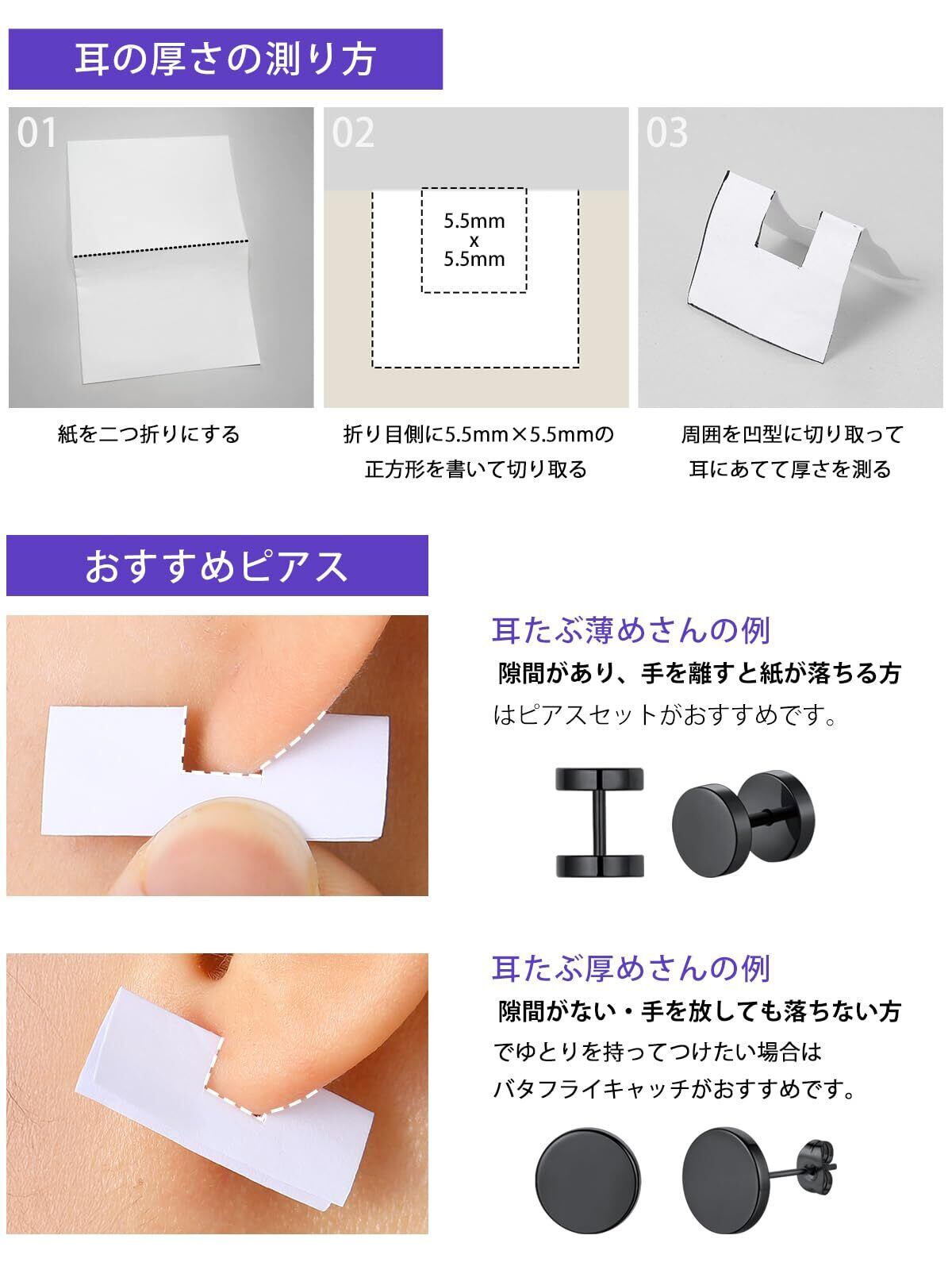 耳の厚さの測り方

01

紙を二つ折りにする

02

5.5mm
x
5.5mm

折り目側に5.5mm×5.5mmの正方形を書いて切り取る

03

周囲を凹型に切り取って耳にあてて厚さを測る

おすすめピアス

耳たぶ薄めさんの例

隙間があり、手を離すと紙が落ちる方はピアスセットがおすすめです。

耳たぶ厚めさんの例

隙間がない・手を放しても落ちない方でゆとりを持ってつけたい場合はバタフライキャッチがおすすめです。