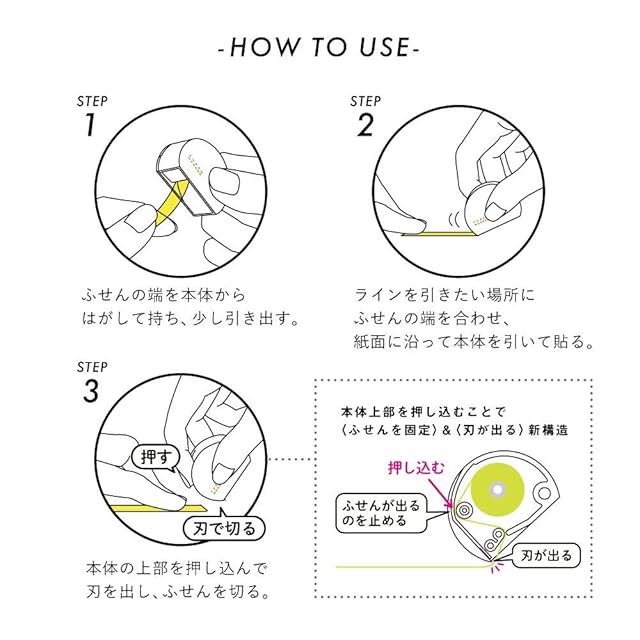 -HOW TO USE-

STEP
1

ふせんの端を本体から
はがして持ち、少し引き出す。

STEP
2

ラインを引きたい場所に
ふせんの端を合わせ、
紙面に沿って本体を引いて貼る。

STEP
3

押す

刃で切る

本体の上部を押し込んで
刃を出し、ふせんを切る。

本体上部を押し込むことで
〈ふせんを固定〉&〈刃が出る〉新構造

押し込む

ふせんが出る
のを止める

刃が出る