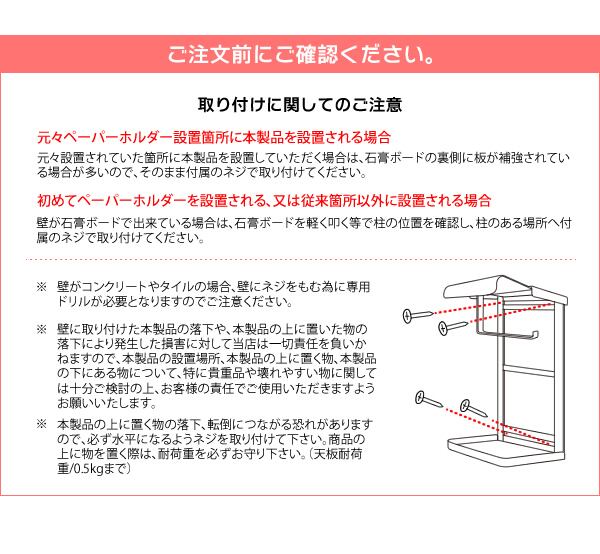 ご注文前にご確認ください。

取り付けに関してのご注意

元々ペーパーホルダー設置箇所に本製品を設置される場合

元々設置されていた箇所に本製品を設置していただく場合は、石膏ボードの裏側に板が補強されている場合が多いので、そのまま付属のネジで取り付けてください。

初めてペーパーホルダーを設置される、又は従来箇所以外に設置される場合

壁が石膏ボードで出来ている場合は、石膏ボードを軽く叩く等で柱の位置を確認し、柱のある場所へ付属のネジで取り付けてください。

※ 壁がコンクリートやタイルの場合、壁にネジをもむ為に専用ドリルが必要となりますのでご注意ください。

※ 壁に取り付けた本製品の落下や、本製品の上に置いた物の落下により発生した損害に対して当店は一切責任を負いかねますので、本製品の設置場所、本製品の上に置く物、本製品の下にある物について、特に貴重品や壊れやすい物に関しては十分ご検討の上、お客様の責任でご使用いただきますようお願いいたします。

※ 本製品の上に置く物の落下、転倒につながる恐れがありますので、必ず水平になるようネジを取り付けて下さい。商品の上に物を置く際は、耐荷重を必ずお守り下さい。(天板耐荷重/0.5kgまで)