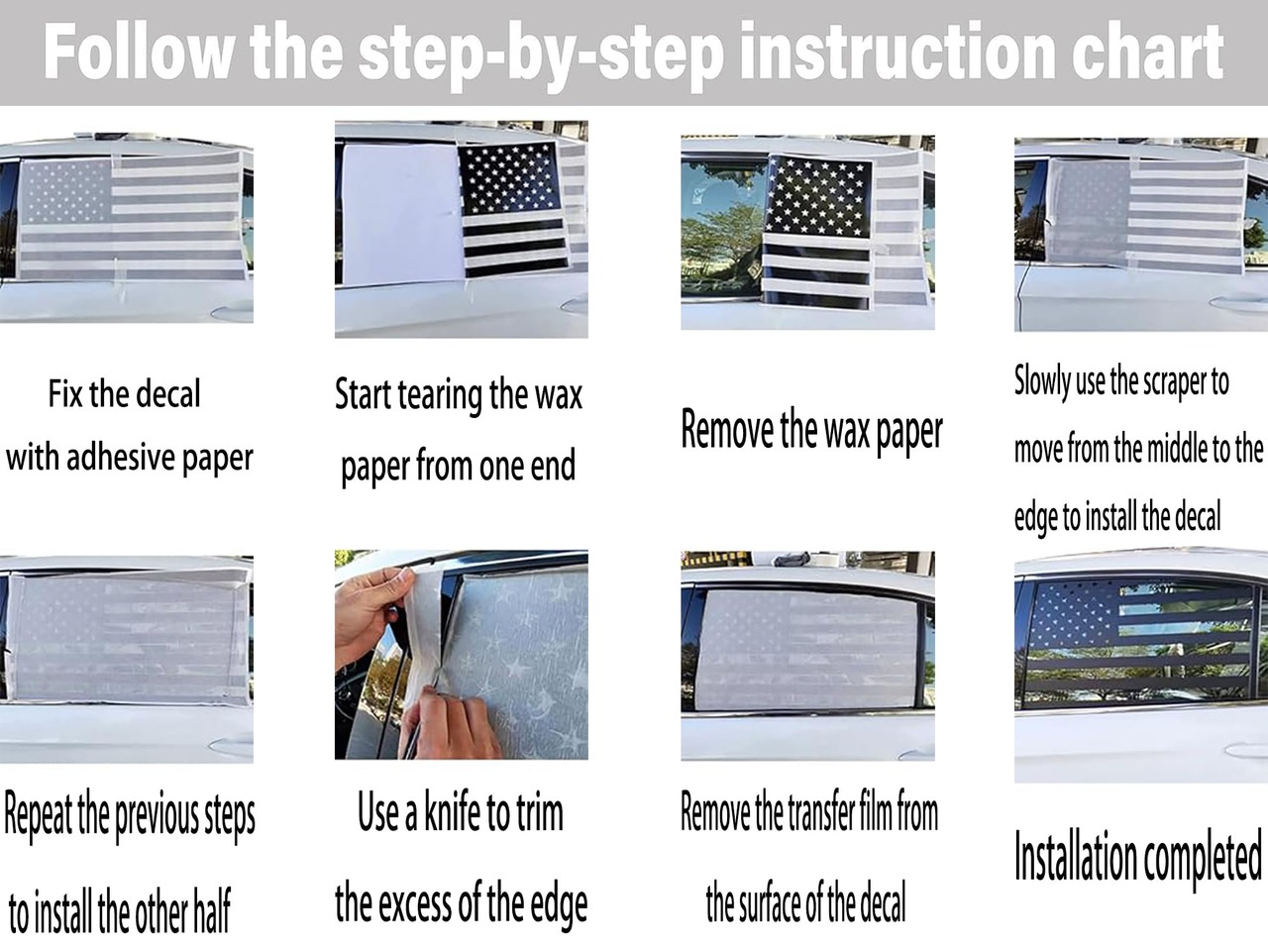 Follow the step-by-step instruction chart

Fix the decal with adhesive paper

Start tearing the wax paper from one end

Remove the wax paper

Slowly use the scraper to move from the middle to the edge to install the decal

Repeat the previous steps to install the other half

Use a knife to trim the excess of the edge

Remove the transfer film from the surface of the decal

Installation completed