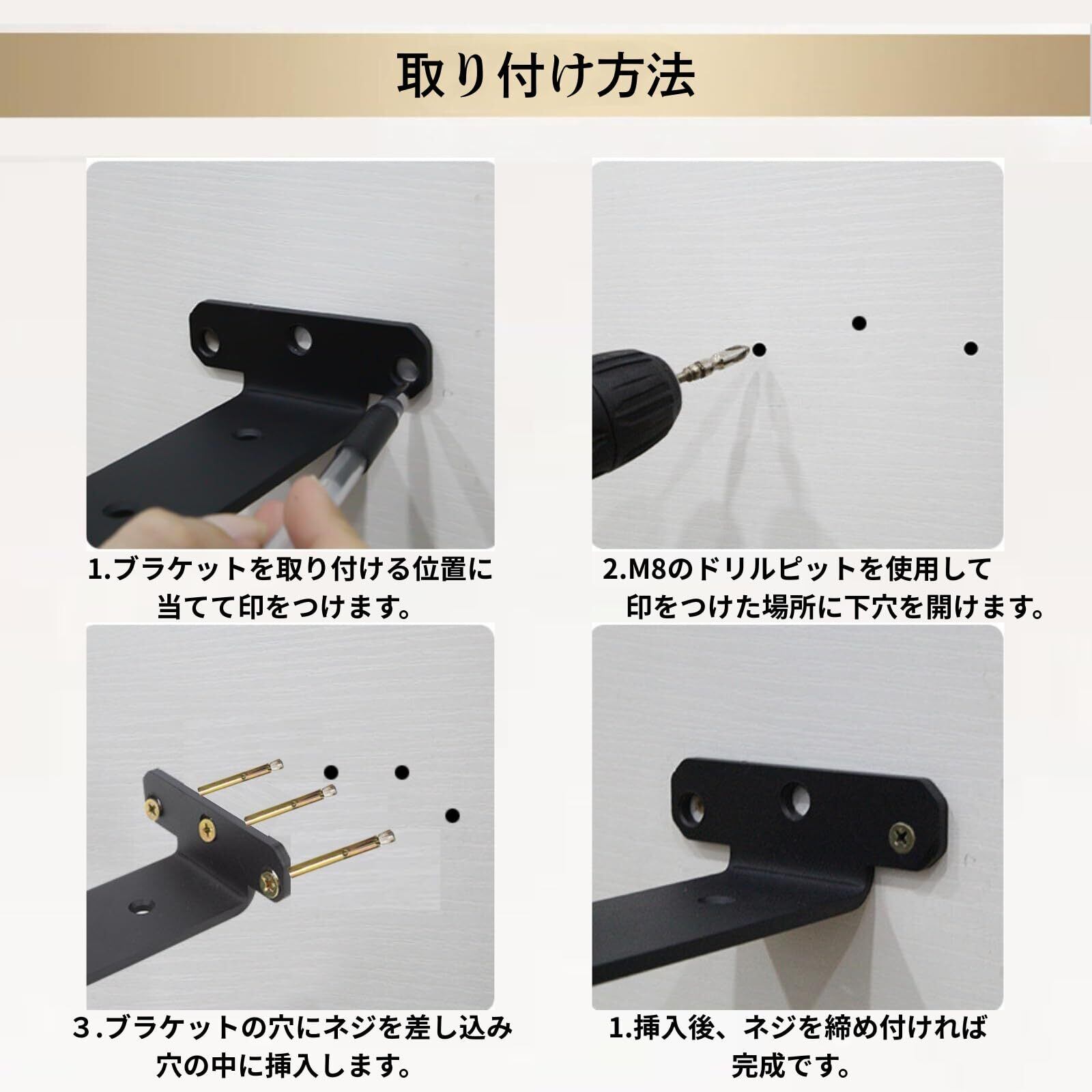 取り付け方法

1.ブラケットを取り付ける位置に当てて印をつけます。

2.M8のドリルピットを使用して印をつけた場所に下穴を開けます。

３.ブラケットの穴にネジを差し込み穴の中に挿入します。

1.挿入後、ネジを締め付ければ完成です。