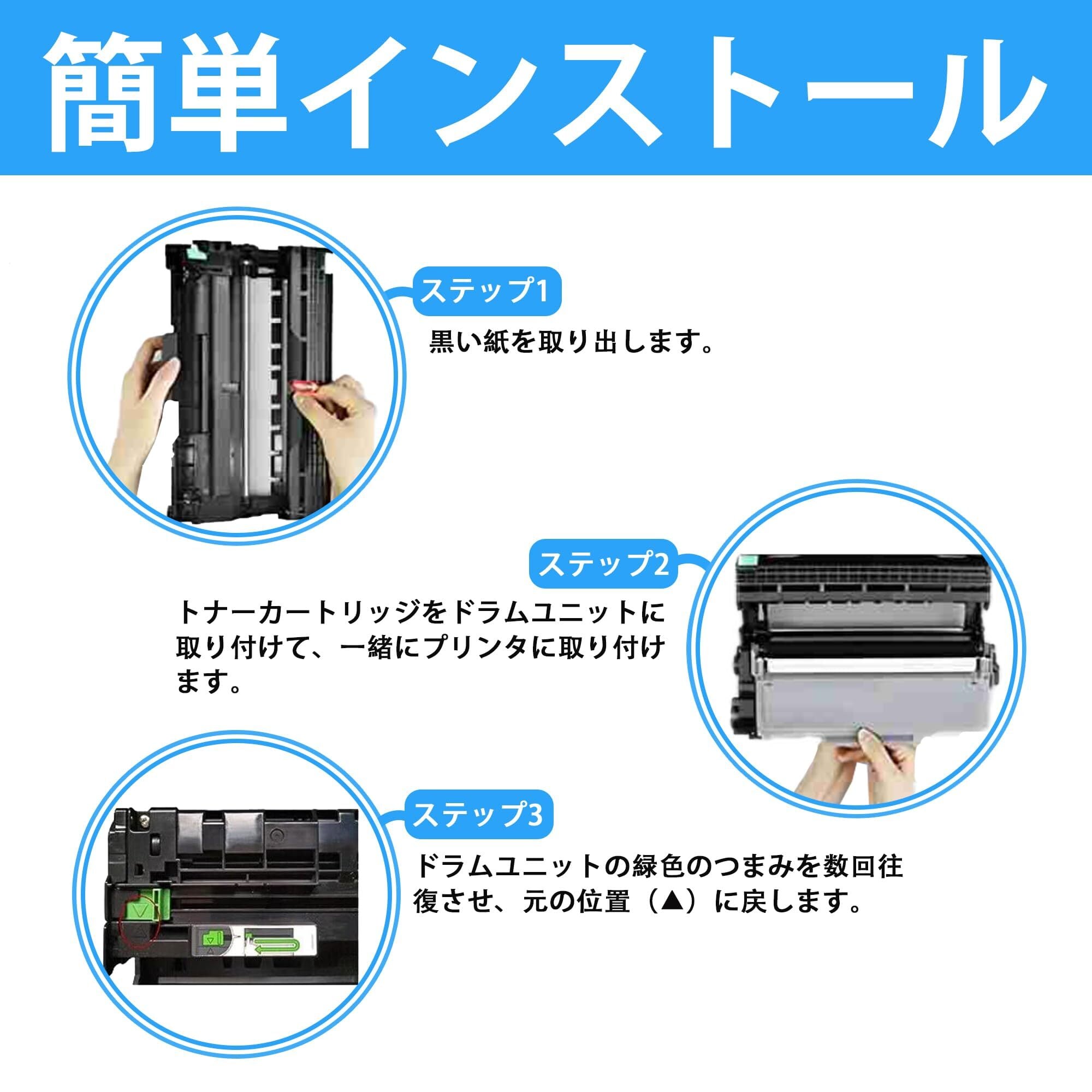 簡単インストール

ステップ1

黒い紙を取り出します。

ステップ2

トナーカートリッジをドラムユニットに取り付けて、一緒にプリンタに取り付けます。

ステップ3

ドラムユニットの緑色のつまみを数回往復させ、元の位置（▲）に戻します。