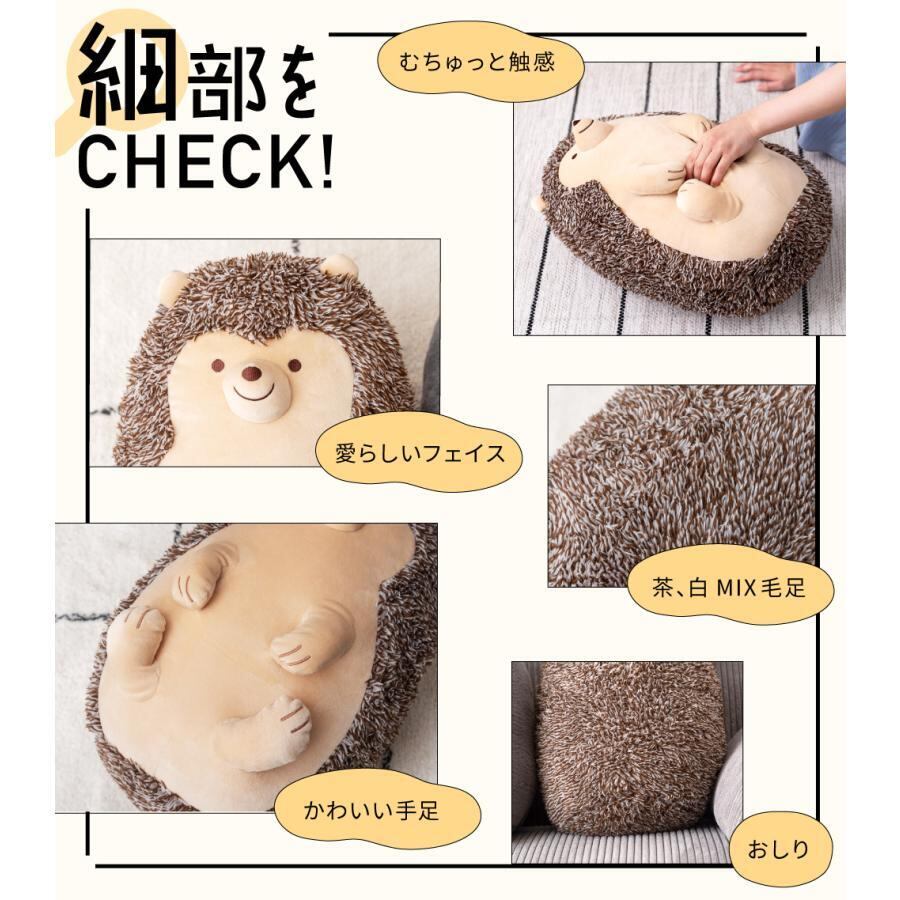 細部を
CHECK!

むちゅっと触感

愛らしいフェイス

茶、白 MIX毛足

かわいい手足

おしり