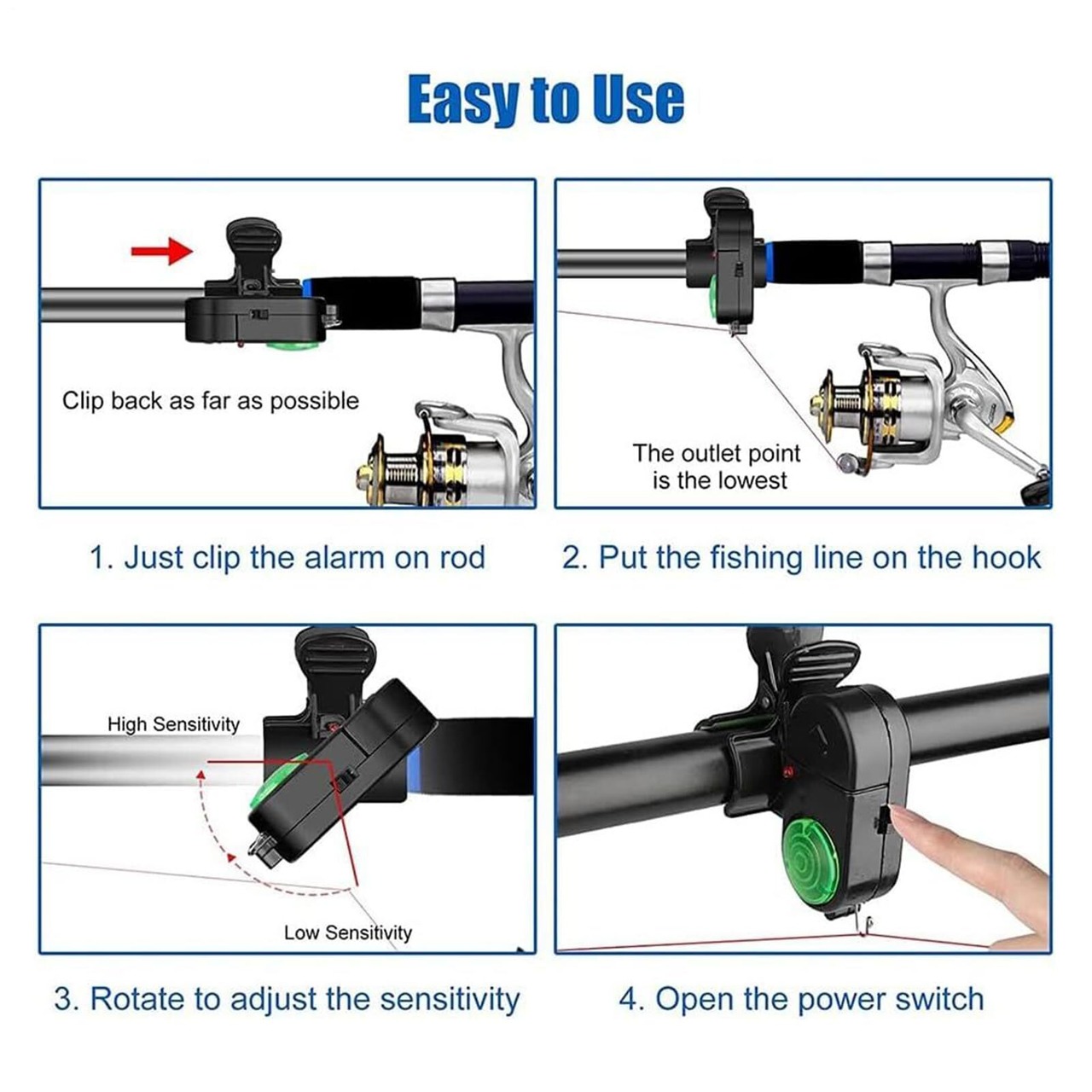 Easy to Use

Clip back as far as possible

1. Just clip the alarm on rod

The outlet point is the lowest

2. Put the fishing line on the hook

High Sensitivity

Low Sensitivity

3. Rotate to adjust the sensitivity

4. Open the power switch