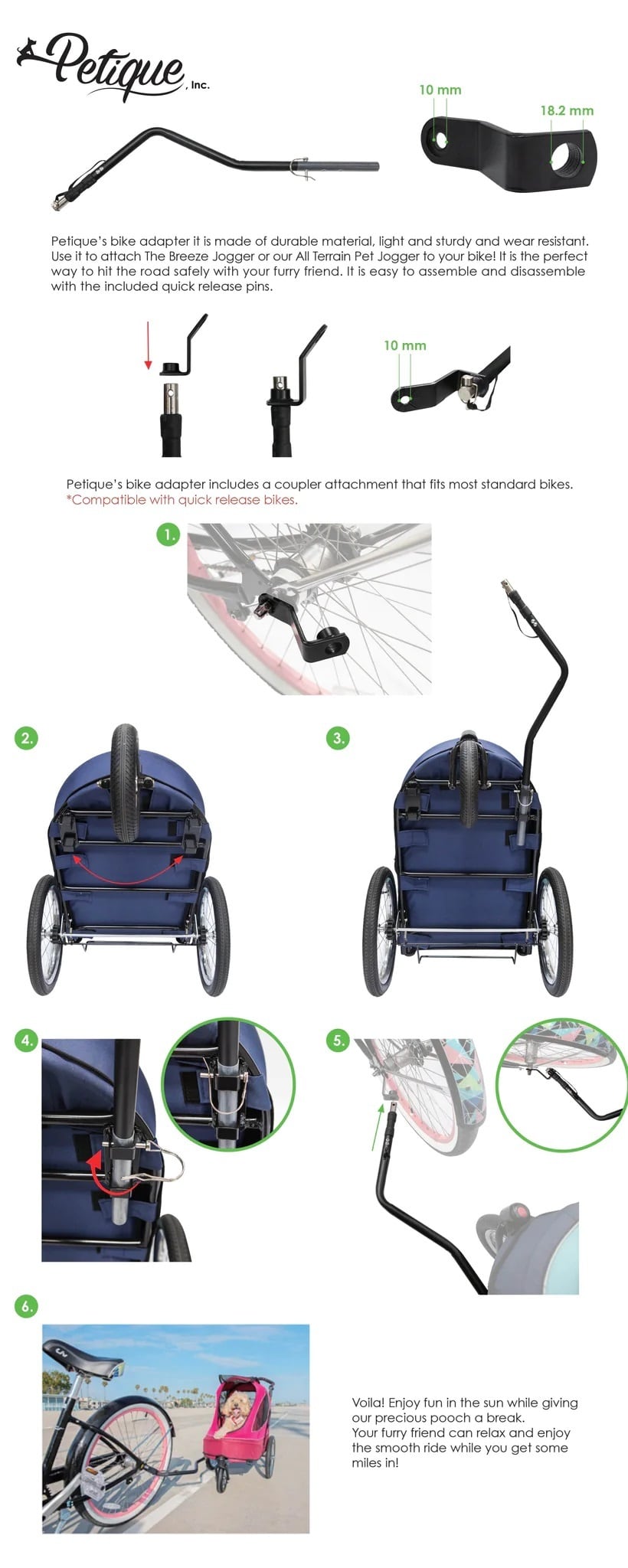 Petique, Inc.

10 mm

18.2 mm

Petique's bike adapter it is made of durable material, light and sturdy and wear resistant. Use it to attach The Breeze Jogger or our All Terrain Pet Jogger to your bike! It is the perfect way to hit the road safely with your furry friend. It is easy to assemble and disassemble with the included quick release pins.

10 mm

Petique's bike adapter includes a coupler attachment that fits most standard bikes.
*Compatible with quick release bikes.

1.

2.

3.

4.

5.

6.

Voila! Enjoy fun in the sun while giving our precious pooch a break.
Your furry friend can relax and enjoy the smooth ride while you get some miles in!