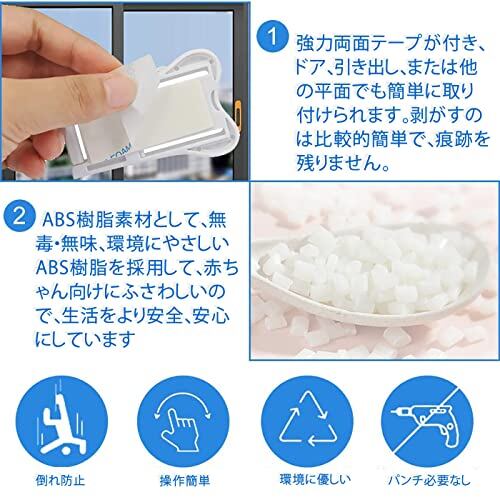 1 強力両面テープが付き、ドア、引き出し、または他の平面でも簡単に取り付けられます。剥がすのは比較的簡単で、痕跡を残りません。

2 ABS樹脂素材として、無毒・無味、環境にやさしいABS樹脂を採用して、赤ちゃん向けにふさわしいので、生活をより安全、安心にしています

倒れ防止

操作簡単

環境に優しい

パンチ必要なし