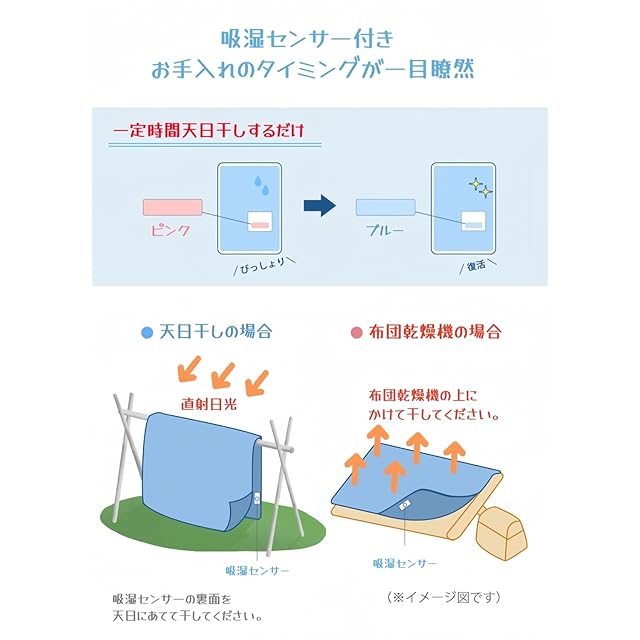 吸湿センサー付き
お手入れのタイミングが一目瞭然

一定時間天日干しするだけ

ピンク

/びっしょり\

ブルー

/復活\

● 天日干しの場合

直射日光

吸湿センサー

吸湿センサーの裏面を
天日にあてて干してください。

● 布団乾燥機の場合

布団乾燥機の上に
かけて干してください。

吸湿センサー

（※イメージ図です）