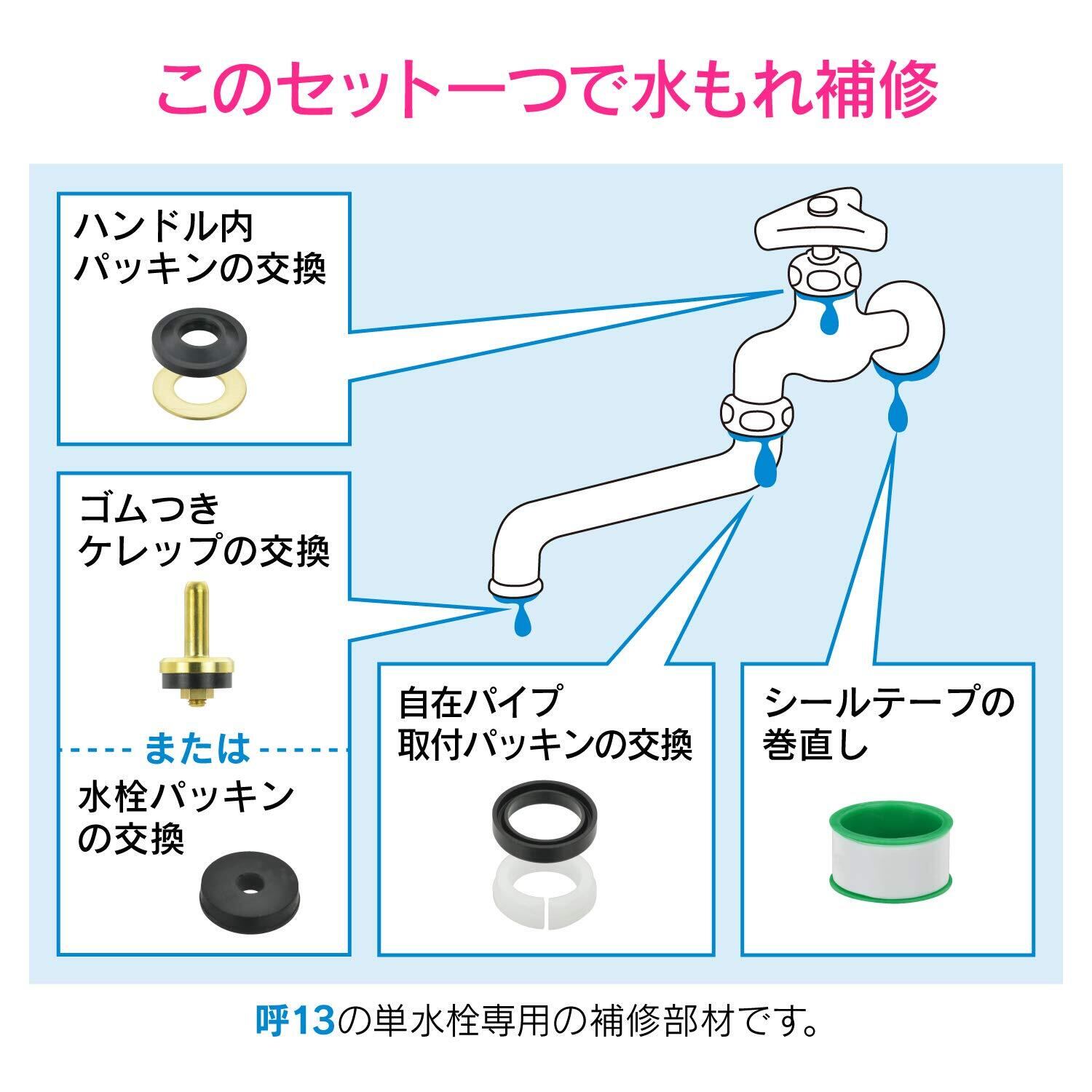 このセット一つで水もれ補修

ハンドル内
パッキンの交換

ゴムつき
ケレップの交換

または

水栓パッキン
の交換

自在パイプ
取付パッキンの交換

シールテープの
巻直し

呼13の単水栓専用の補修部材です。