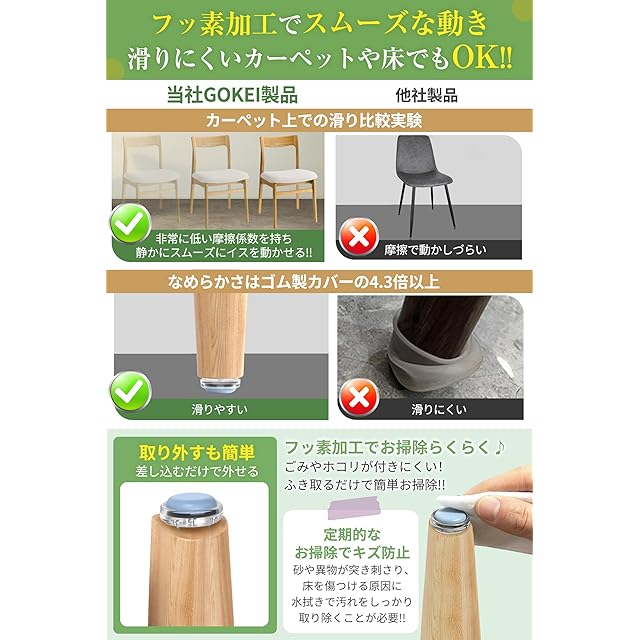 フッ素加工でスムーズな動き
滑りにくいカーペットや床でもOK!!

当社GOKEI製品

他社製品

カーペット上での滑り比較実験

非常に低い摩擦係数を持ち
静かにスムーズにイスを動かせる!!

摩擦で動かしづらい

なめらかさはゴム製カバーの4.3倍以上

滑りやすい

滑りにくい

取り外すも簡単
差し込むだけで外せる

フッ素加工でお掃除らくらく♪
ごみやホコリが付きにくい!
ふき取るだけで簡単お掃除!!

定期的な
お掃除でキズ防止
砂や異物が突き刺さり、
床を傷つける原因に
水拭きで汚れをしっかり
取り除くことが必要!!