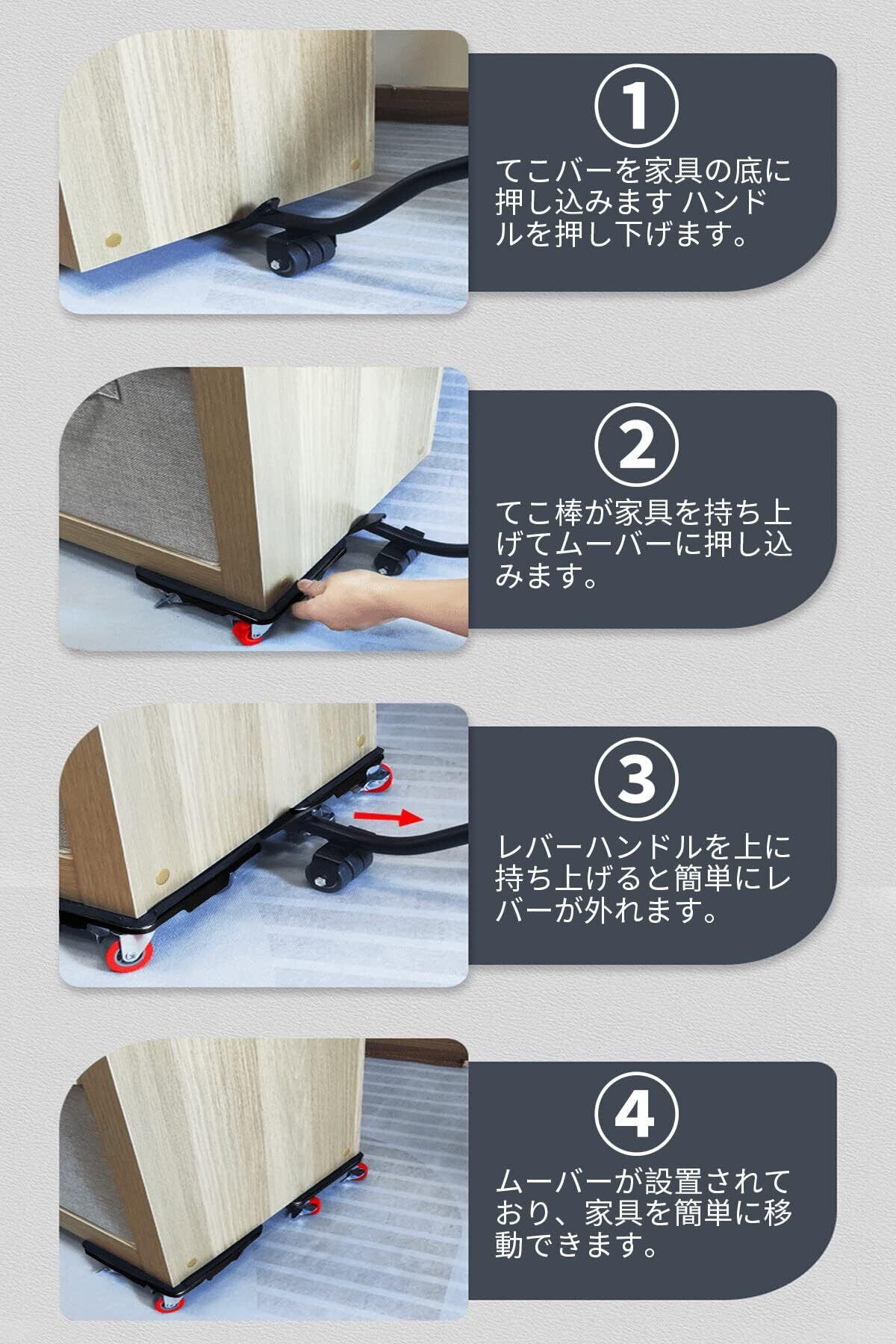 ①

てこバーを家具の底に押し込みます ハンドルを押し下げます。

②

てこ棒が家具を持ち上げてムーバーに押し込みます。

③

レバーハンドルを上に持ち上げると簡単にレバーが外れます。

④

ムーバーが設置されており、家具を簡単に移動できます。