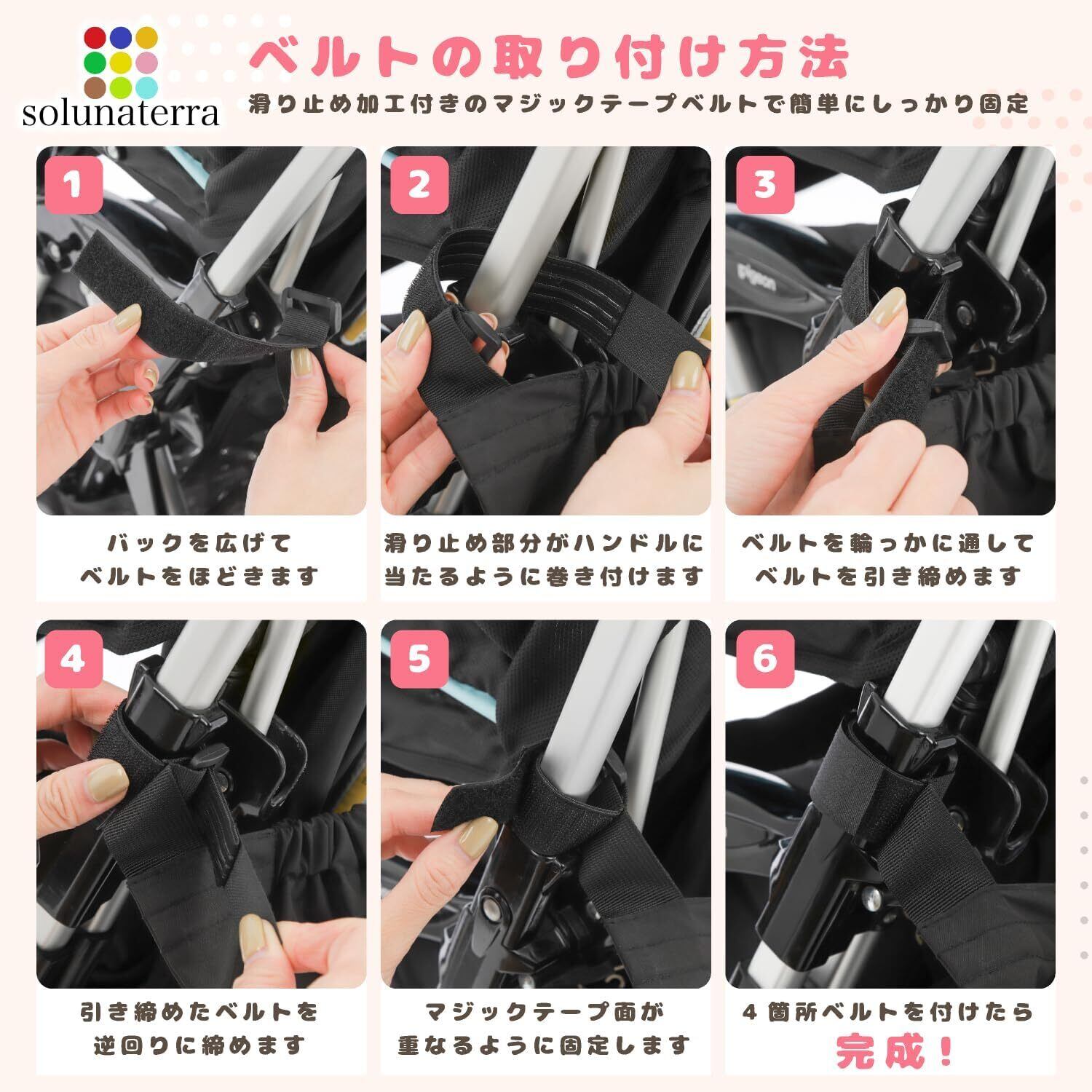 solunaterra

ベルトの取り付け方法

滑り止め加工付きのマジックテープベルトで簡単にしっかり固定

1

バックを広げて
ベルトをほどきます

2

滑り止め部分がハンドルに
当たるように巻き付けます

3

pigeon

ベルトを輪っかに通して
ベルトを引き締めます

4

引き締めたベルトを
逆回りに締めます

5

マジックテープ面が
重なるように固定します

6

4箇所ベルトを付けたら
完成！