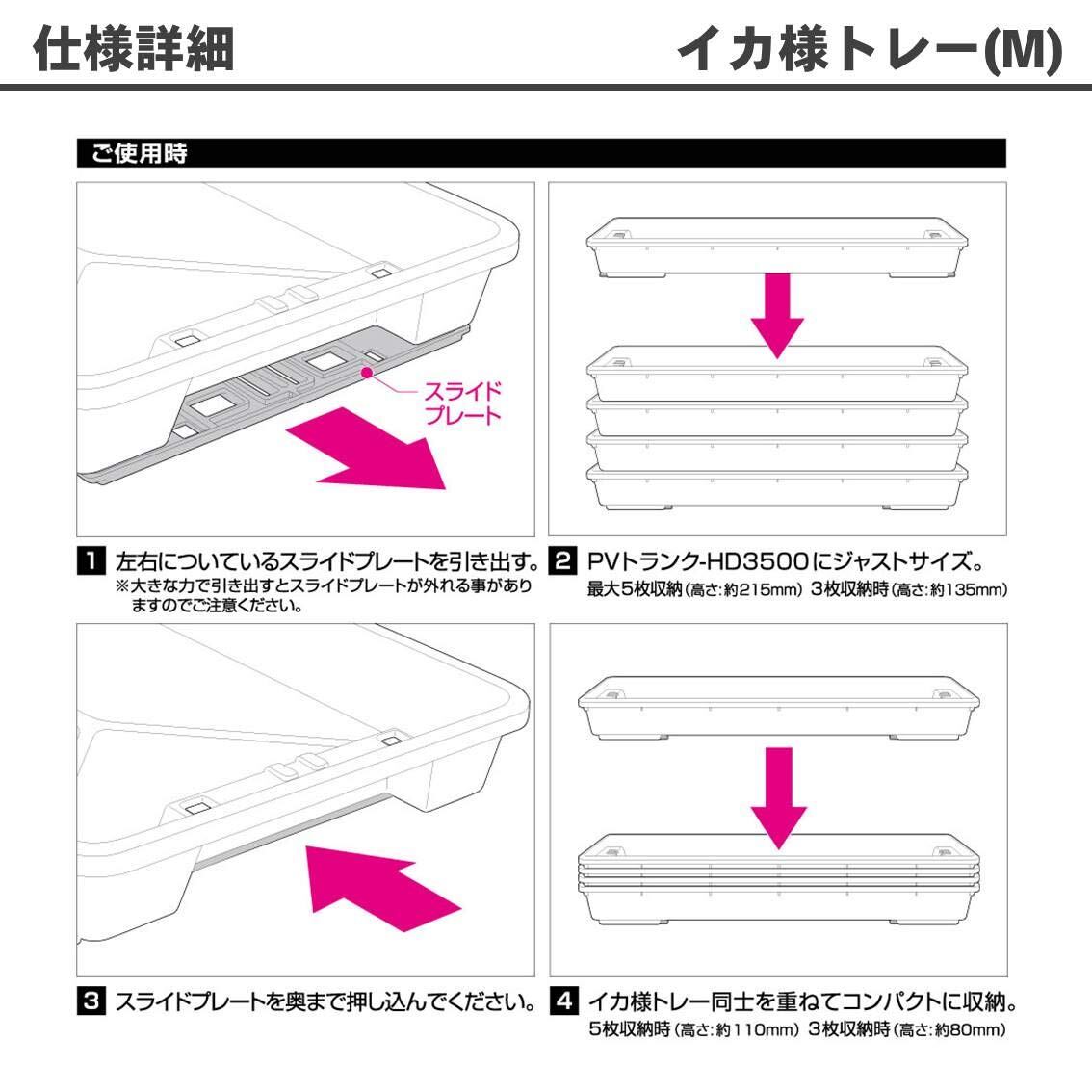 仕様詳細

イカ様トレー(M)

ご使用時

スライドプレート

1 左右についているスライドプレートを引き出す。
※大きな力で引き出すとスライドプレートが外れる事がありますのでご注意ください。

2 PVトランク-HD3500にジャストサイズ。
最大5枚収納(高さ:約215mm) 3枚収納時(高さ:約135mm)

3 スライドプレートを奥まで押し込んでください。

4 イカ様トレー同士を重ねてコンパクトに収納。
5枚収納時(高さ:約110mm) 3枚収納時(高さ:約80mm)