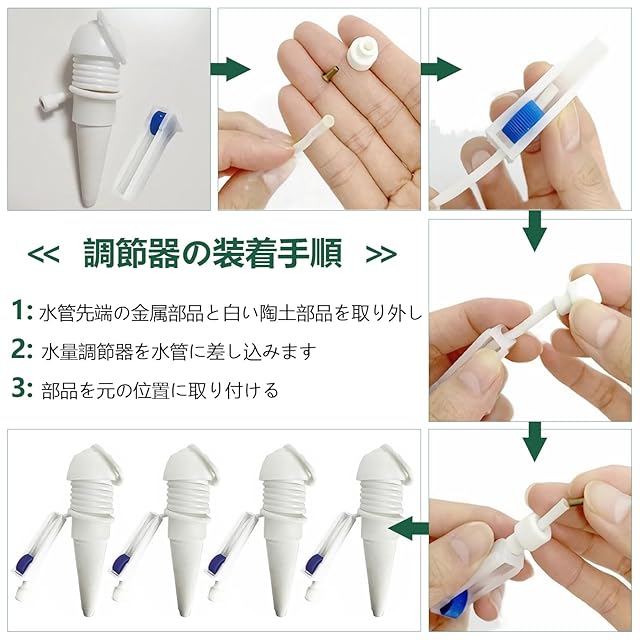 <<　調節器の装着手順　>>

1: 水管先端の金属部品と白い陶土部品を取り外し

2: 水量調節器を水管に差し込みます

3: 部品を元の位置に取り付ける