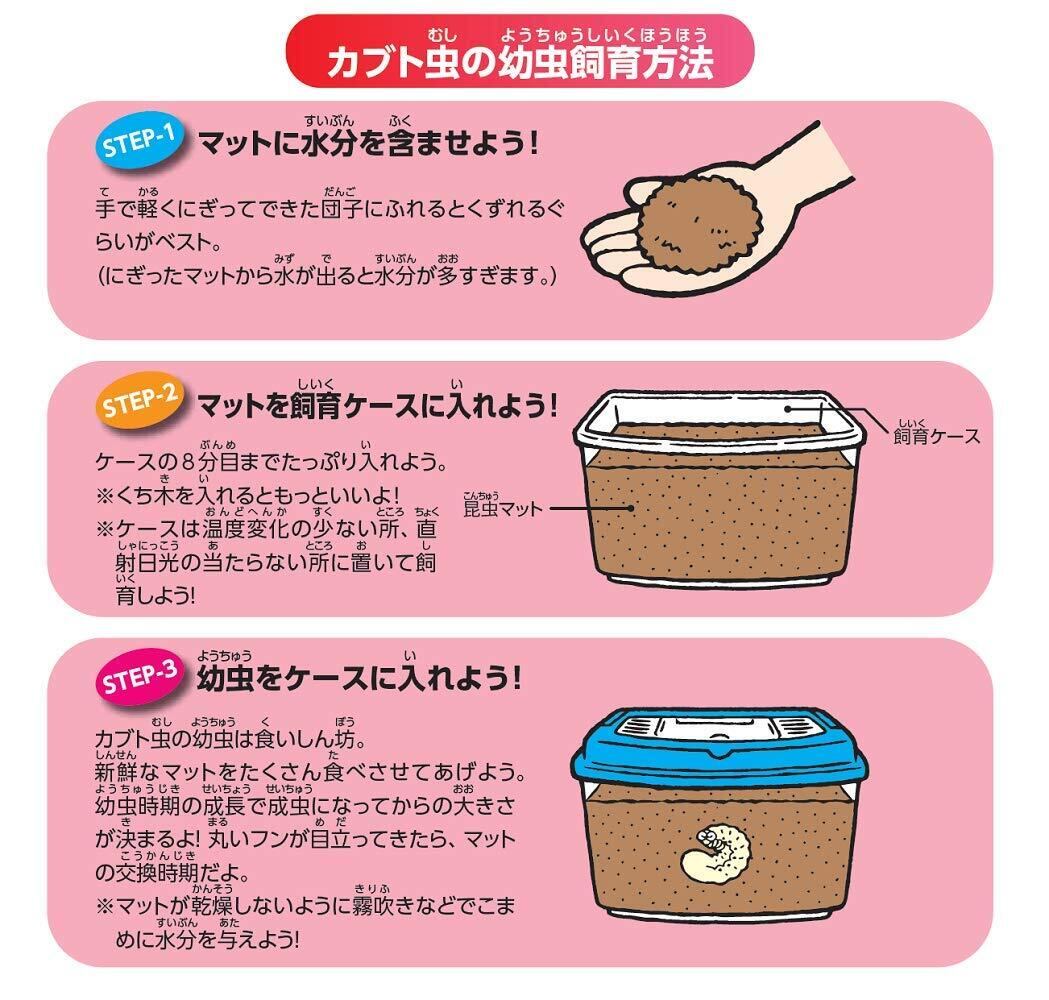 カブト虫の幼虫飼育方法

STEP-1 マットに水分を含ませよう！

手で軽くにぎってできた団子にふれるとくずれるぐらいがベスト。
（にぎったマットから水が出ると水分が多すぎます。）

STEP-2 マットを飼育ケースに入れよう！

ケースの8分目までたっぷり入れよう。
※くち木を入れるともっといいよ！
※ケースは温度変化の少ない所、直射日光の当たらない所に置いて飼育しよう！

飼育ケース
昆虫マット

STEP-3 幼虫をケースに入れよう！

カブト虫の幼虫は食いしん坊。
新鮮なマットをたくさん食べさせてあげよう。
幼虫時期の成長で成虫になってからの大きさが決まるよ！丸いフンが目立ってきたら、マットの交換時期だよ。
※マットが乾燥しないように霧吹きなどでこまめに水分を与えよう！