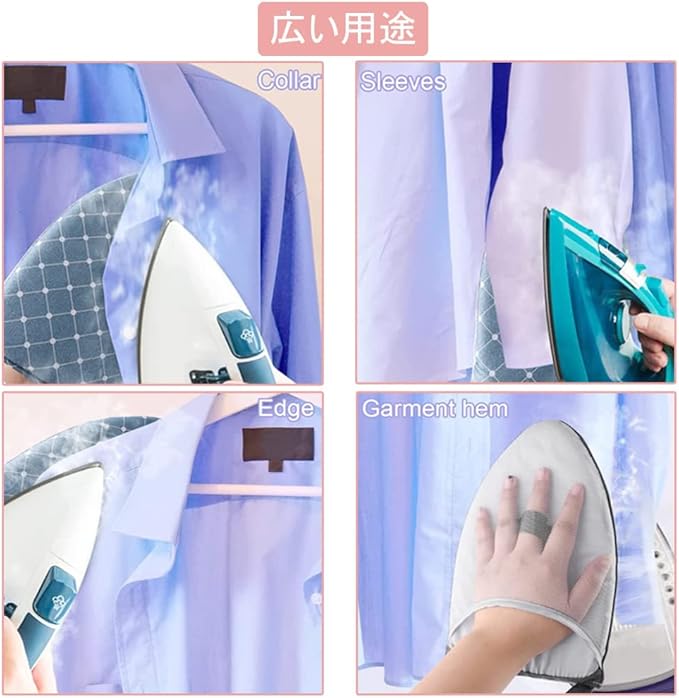 広い用途

Collar

Sleeves

Edge

Garment hem